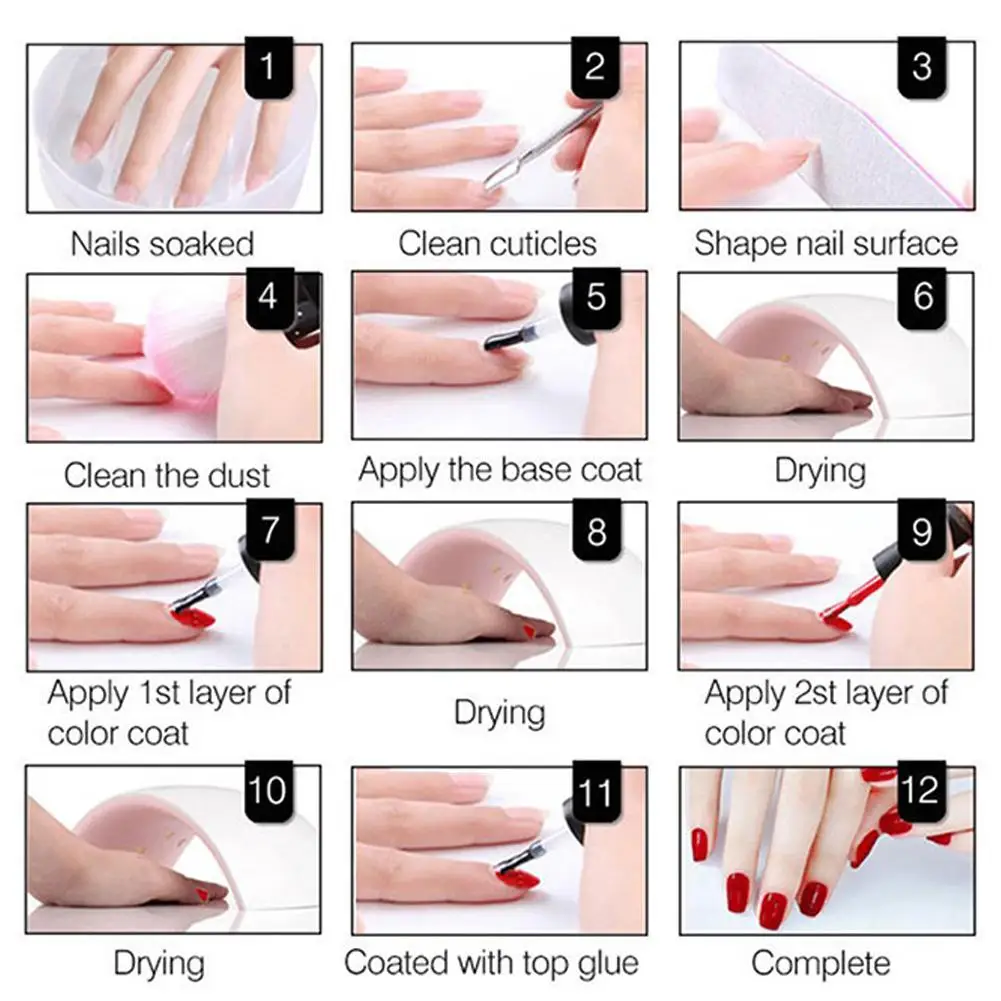 1
Nails soaked

2
Clean cuticles

3
Shape nail surface

4
Clean the dust

5
Apply the base coat

6
Drying

7
Apply 1st layer of color coat

8
Drying

9
Apply 2st layer of color coat

10
Drying

11
Coated with top glue

12
Complete