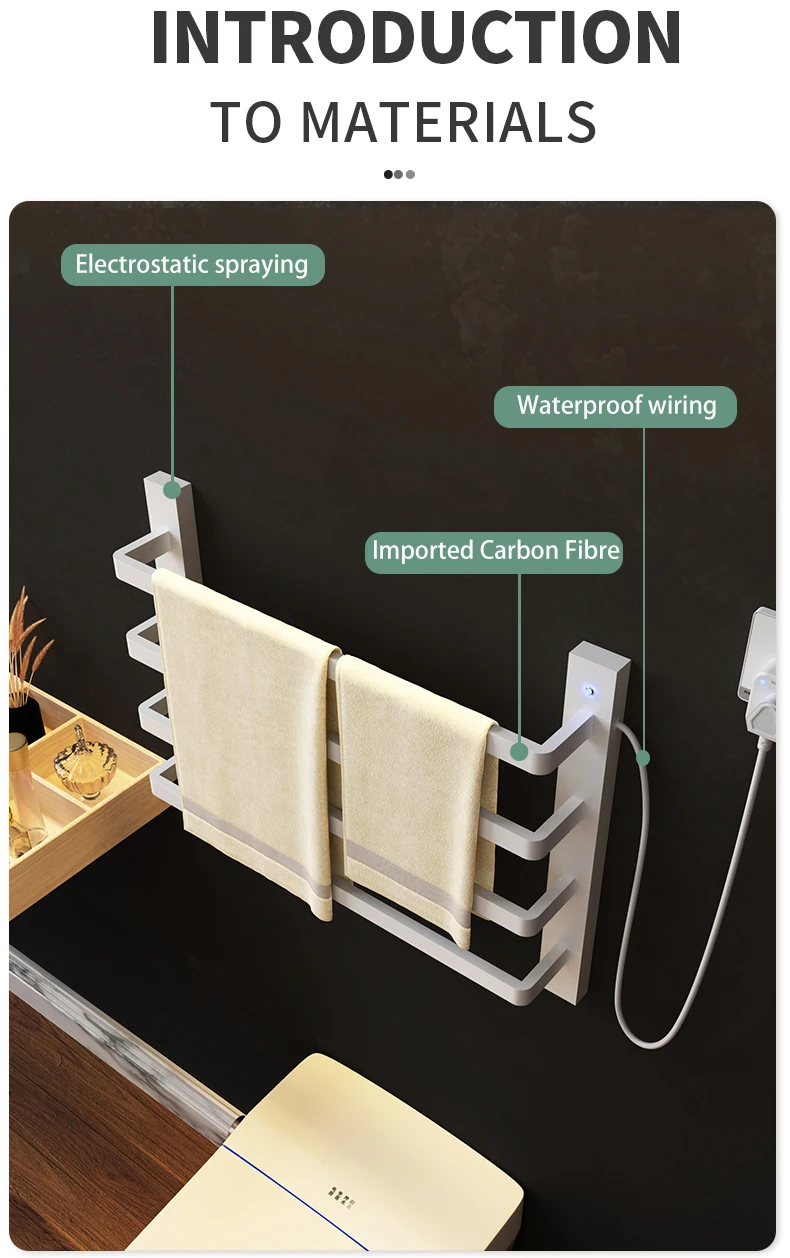 INTRODUCTION
TO MATERIALS

Electrostatic spraying

Waterproof wiring

Imported Carbon Fibre