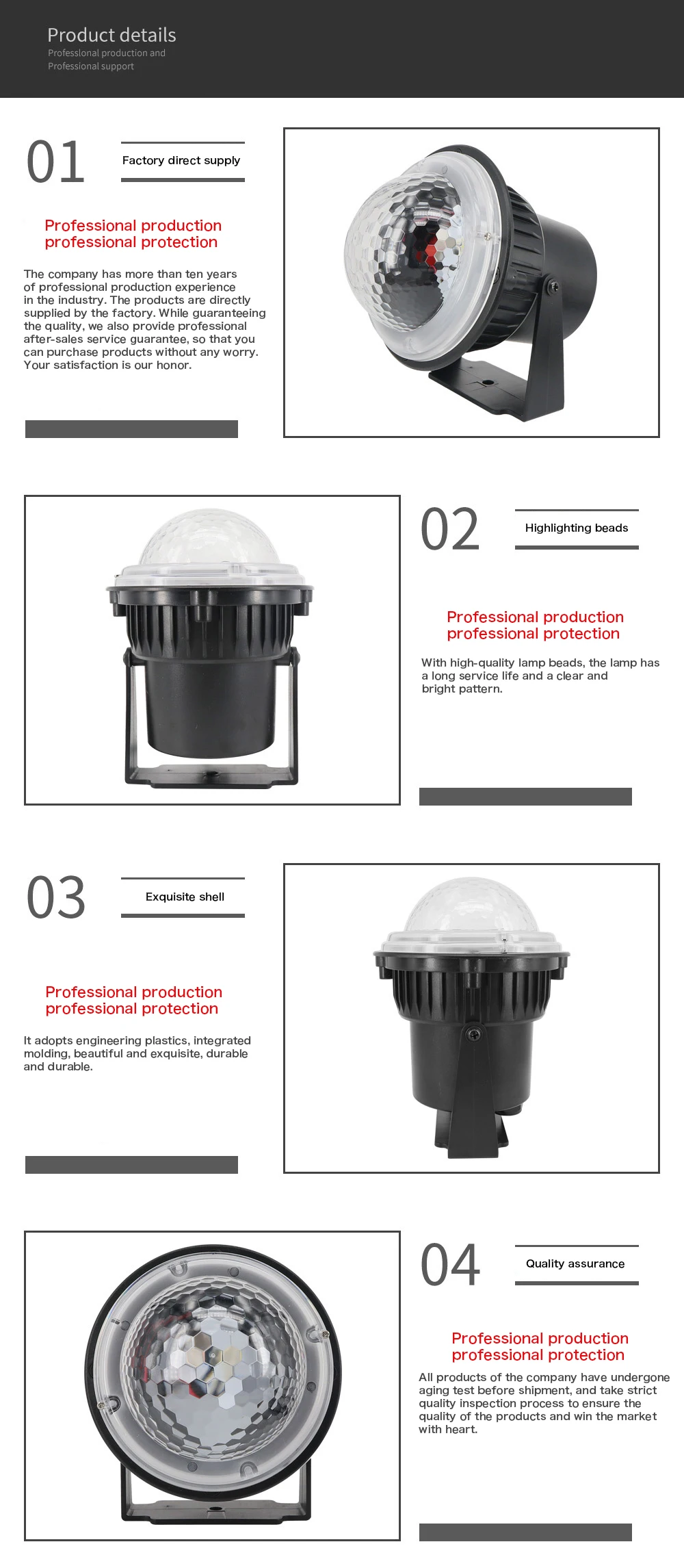 Product details
Professional production and Professional support

01

Factory direct supply

Professional production
professional protection

The company has more than ten years of professional production experience in the industry. The products are directly supplied by the factory. While guaranteeing the quality, we also provide professional after-sales service guarantee, so that you can purchase products without any worry. Your satisfaction is our honor.

02

Highlighting beads

Professional production
professional protection

With high-quality lamp beads, the lamp has a long service life and a clear and bright pattern.

03

Exquisite shell

Professional production
professional protection

It adopts engineering plastics, integrated molding, beautiful and exquisite, durable and durable.

04

Quality assurance

Professional production
professional protection

All products of the company have undergone aging test before shipment, and take strict quality inspection process to ensure the quality of the products and win the market with heart.