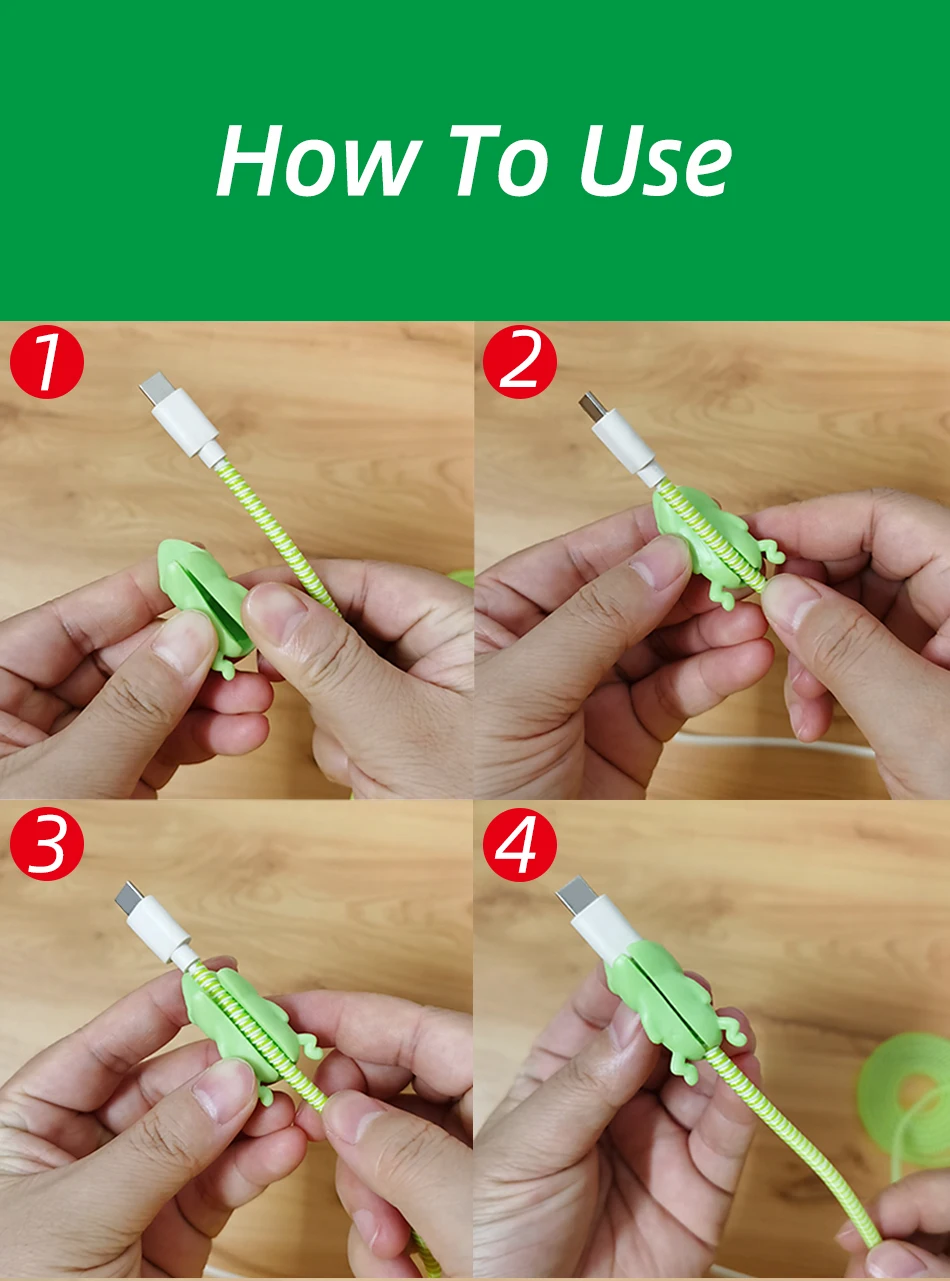 How To Use

1

2

3

4