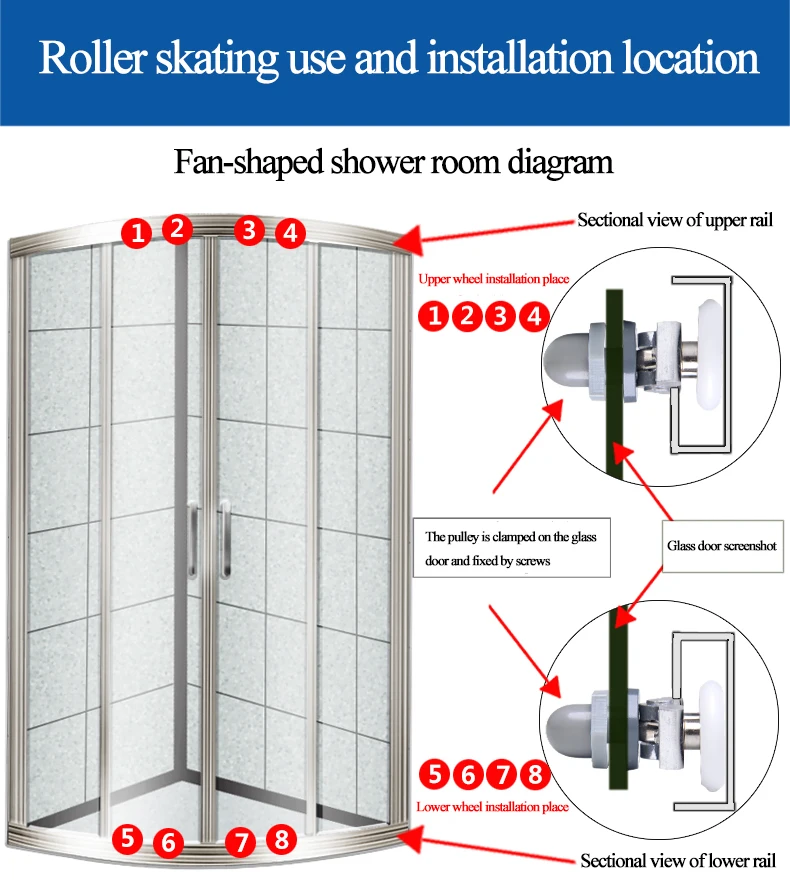 Roller skating use and installation location

Fan-shaped shower room diagram

1 2 3 4

Sectional view of upper rail

Upper wheel installation place

1 2 3 4

The pulley is clamped on the glass door and fixed by screws

Glass door screenshot

5 6 7 8

Lower wheel installation place

5 6 7 8

Sectional view of lower rail