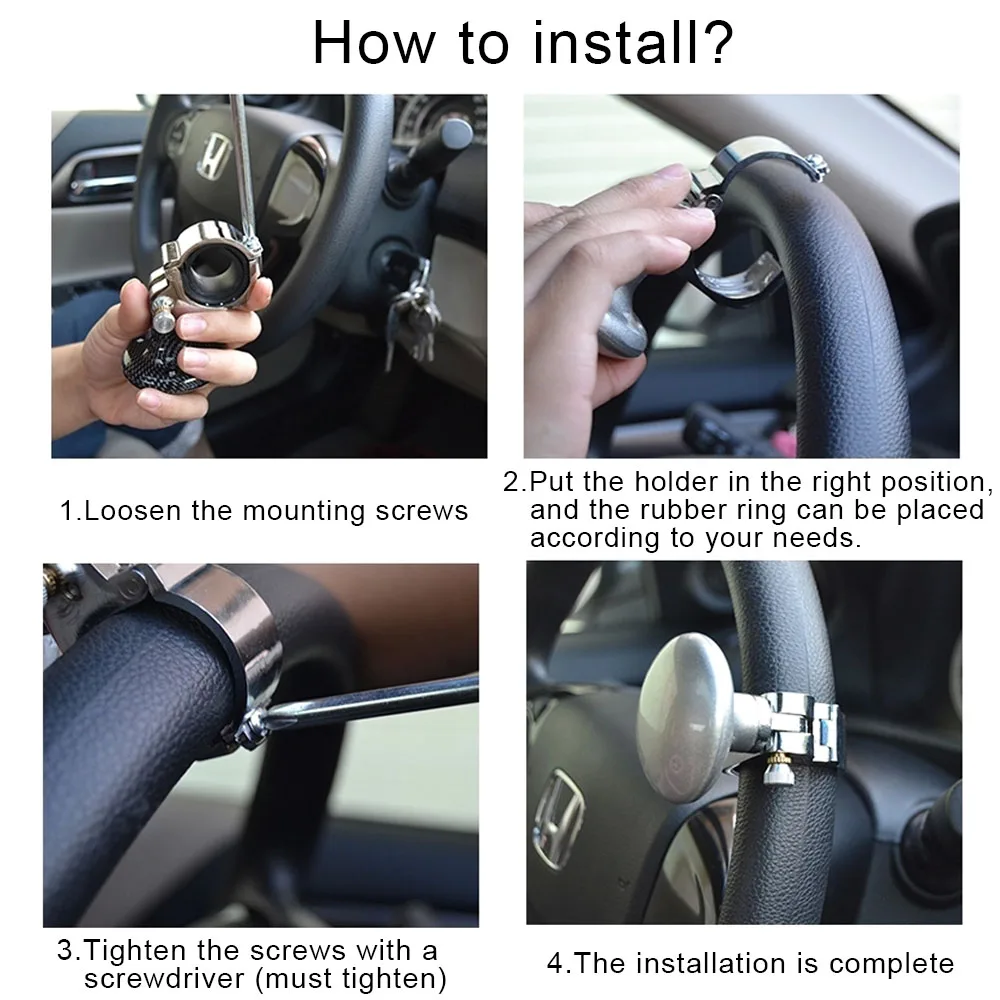 How to install?

1.Loosen the mounting screws

2.Put the holder in the right position, and the rubber ring can be placed according to your needs.

3.Tighten the screws with a screwdriver (must tighten)

4.The installation is complete