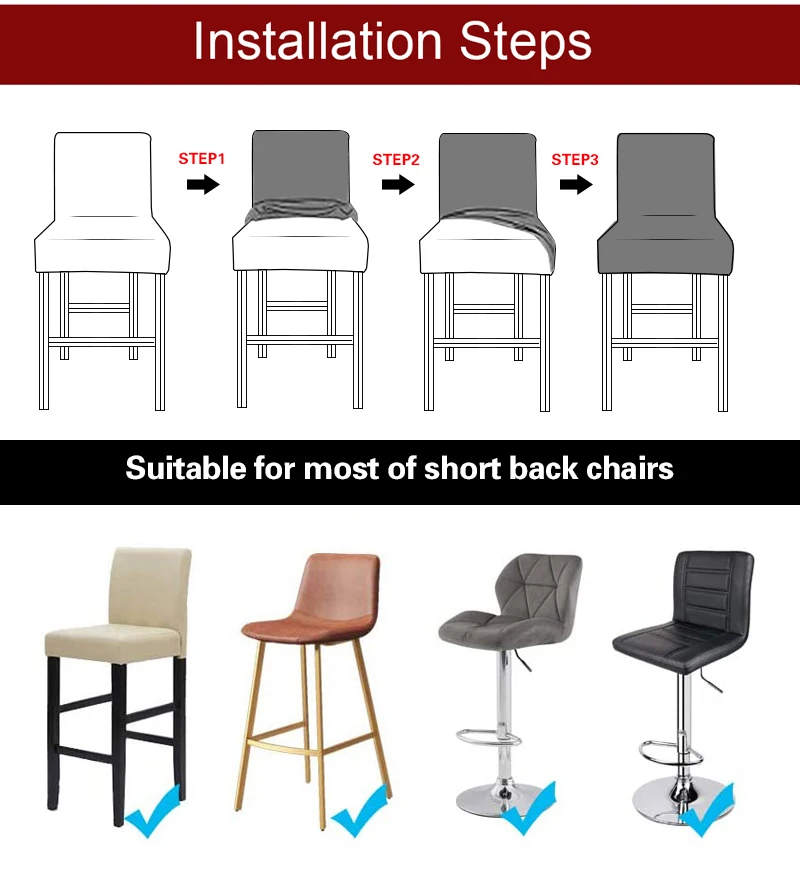 Installation Steps

STEP1

STEP2

STEP3

Suitable for most of short back chairs