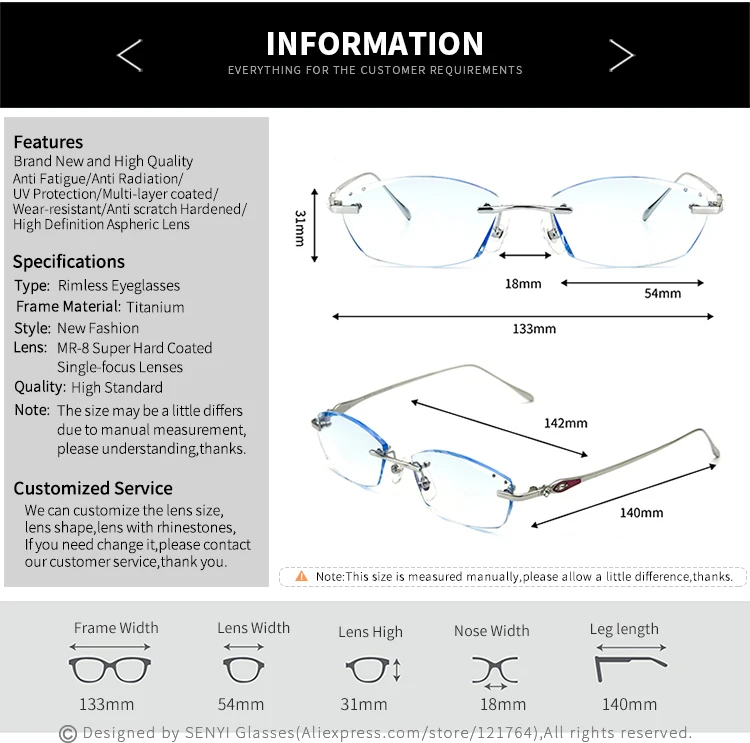 INFORMATION
EVERYTHING FOR THE CUSTOMER REQUIREMENTS

Features
Brand New and High Quality
Anti Fatigue/Anti Radiation/
UV Protection/Multi-layer coated/
Wear-resistant/Anti scratch Hardened/
High Definition Aspheric Lens

Specifications
Type: Rimless Eyeglasses
Frame Material: Titanium
Style: New Fashion
Lens: MR-8 Super Hard Coated Single-focus Lenses
Quality: High Standard
Note: The size may be a little differs due to manual measurement, please understanding,thanks.

Customized Service
We can customize the lens size, lens shape,lens with rhinestones, If you need change it,please contact our customer service,thank you.

31mm
18mm
54mm
133mm
142mm
140mm

Note:This size is measured manually,please allow a little difference,thanks.

Frame Width
133mm
Lens Width
54mm
Lens High
31mm
Nose Width
18mm
Leg length
140mm

© Designed by SENYI Glasses(Aliexpress.com/store/121764),All rights reserved.