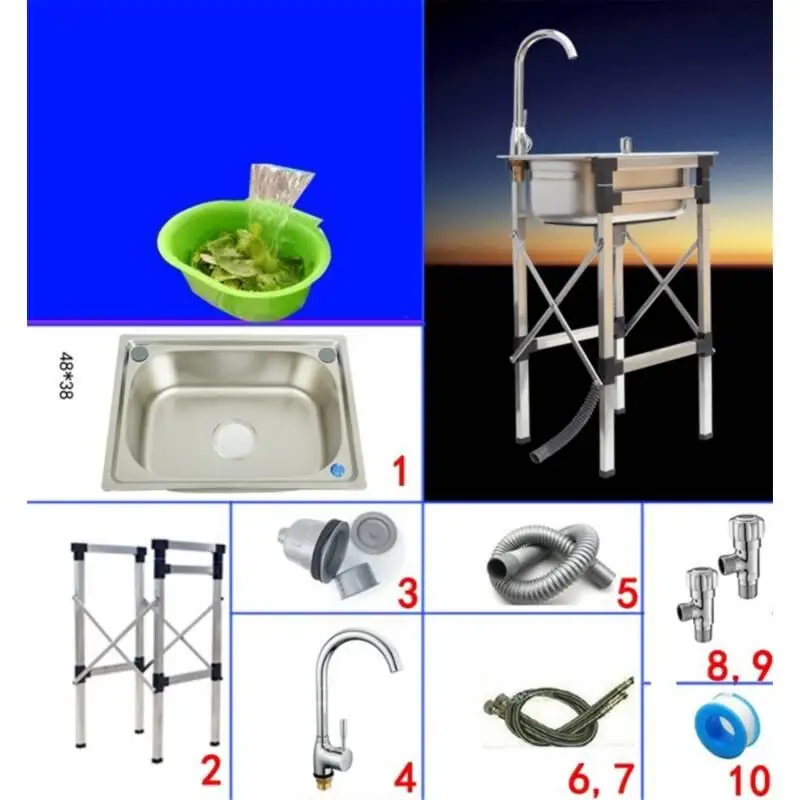 48*38

1

2

3

4

5

6, 7

8, 9

10