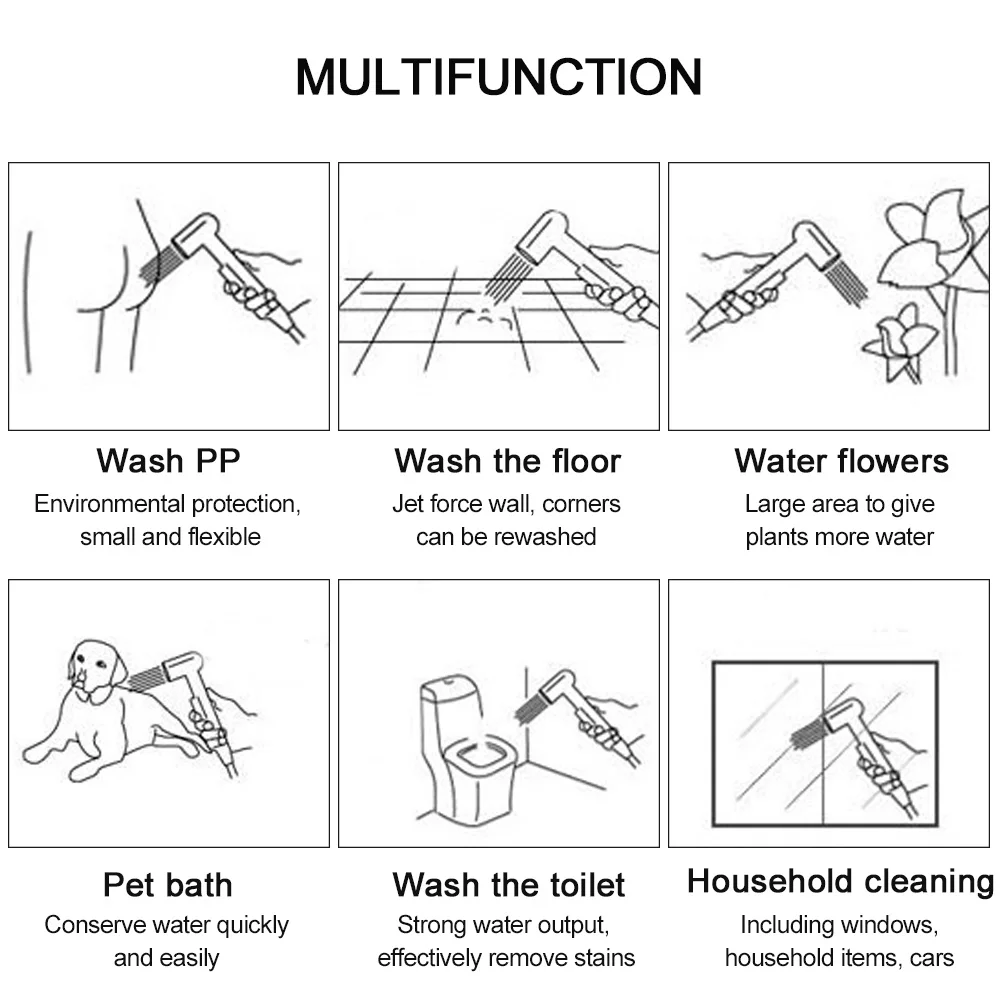 MULTIFUNCTION

Wash PP
Environmental protection, small and flexible

Wash the floor
Jet force wall, corners can be rewashed

Water flowers
Large area to give plants more water

Pet bath
Conserve water quickly and easily

Wash the toilet
Strong water output, effectively remove stains

Household cleaning
Including windows, household items, cars