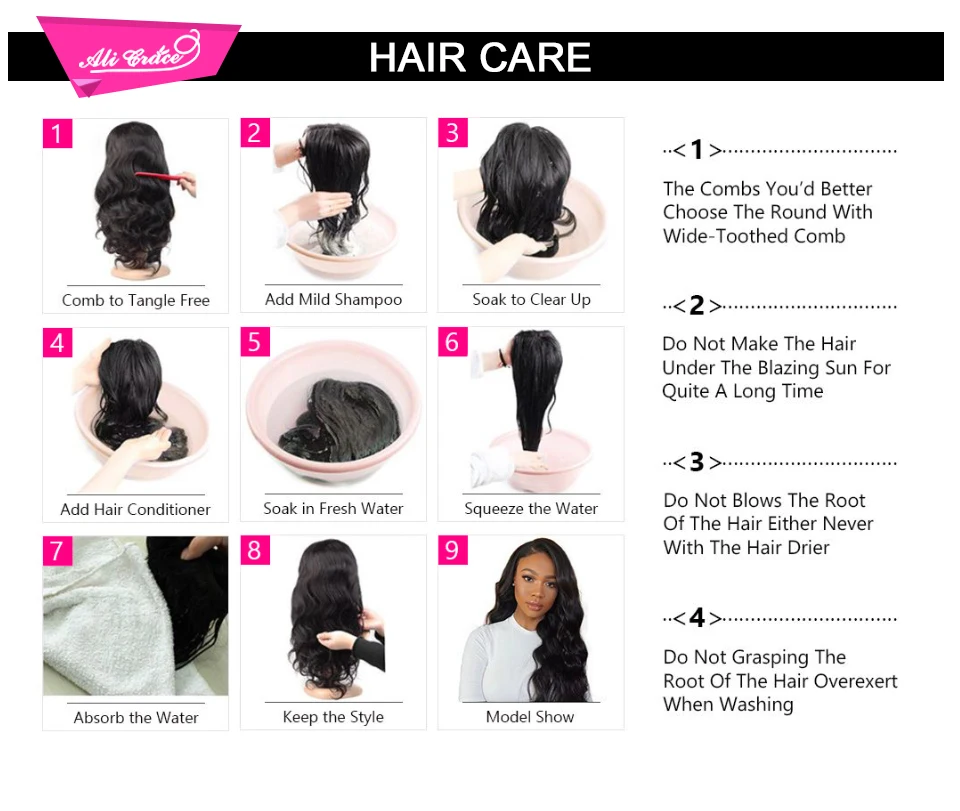 Ali Grace

HAIR CARE

1
Comb to Tangle Free

2
Add Mild Shampoo

3
Soak to Clear Up

4
Add Hair Conditioner

5
Soak in Fresh Water

6
Squeeze the Water

7
Absorb the Water

8
Keep the Style

9
Model Show

<1>
The Combs You'd Better Choose The Round With Wide-Toothed Comb

<2>
Do Not Make The Hair Under The Blazing Sun For Quite A Long Time

<3>
Do Not Blows The Root Of The Hair Either Never With The Hair Drier

<4>
Do Not Grasping The Root Of The Hair Overexert When Washing