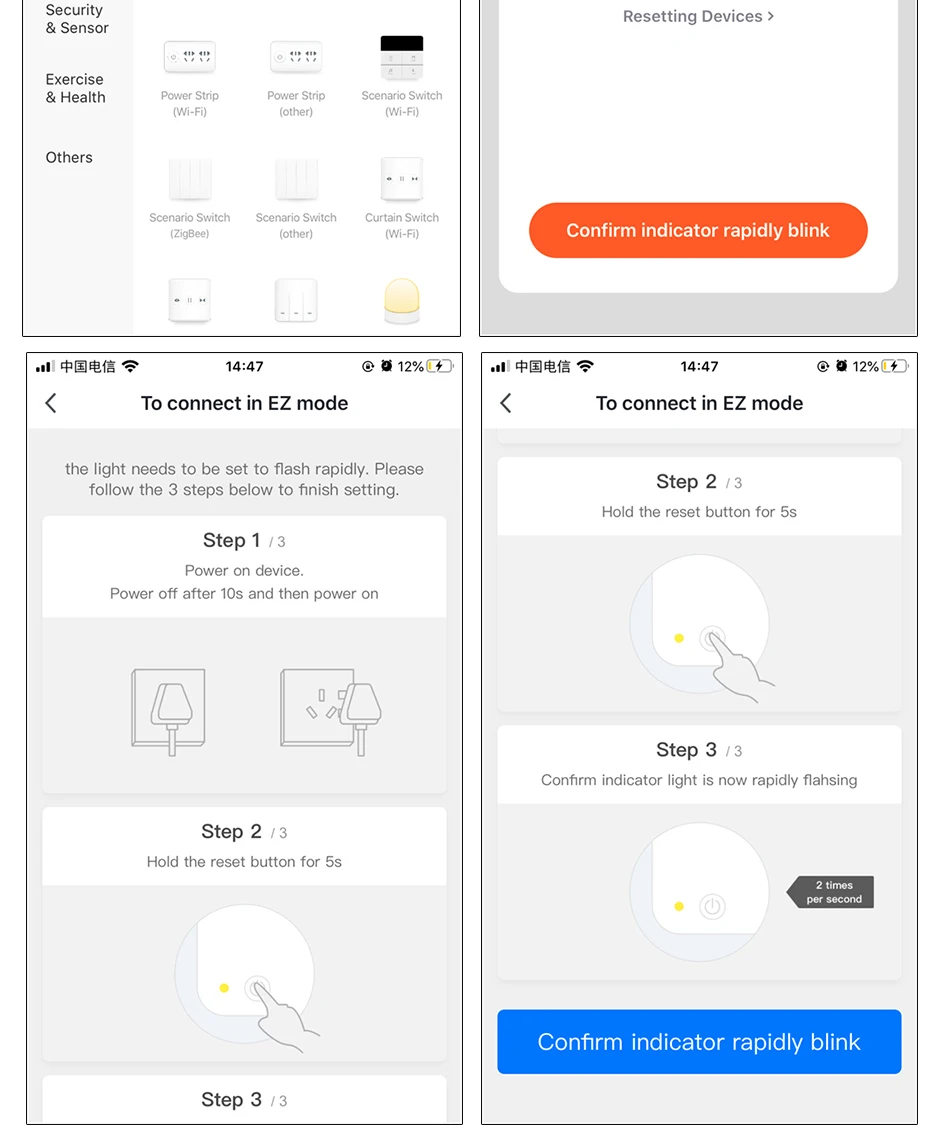 Security & Sensor

Exercise & Health

Others

Power Strip (Wi-Fi)

Power Strip (other)

Scenario Switch (Wi-Fi)

Scenario Switch (ZigBee)

Scenario Switch (other)

Curtain Switch (Wi-Fi)

Resetting Devices >

Confirm indicator rapidly blink

中国电信 14:47 12%

To connect in EZ mode

the light needs to be set to flash rapidly. Please follow the 3 steps below to finish setting.

Step 1 / 3
Power on device.
Power off after 10s and then power on

Step 2 / 3
Hold the reset button for 5s

Step 3 / 3

中国电信 14:47 12%

To connect in EZ mode

Step 2 / 3
Hold the reset button for 5s

Step 3 / 3
Confirm indicator light is now rapidly flahsing

2 times per second

Confirm indicator rapidly blink