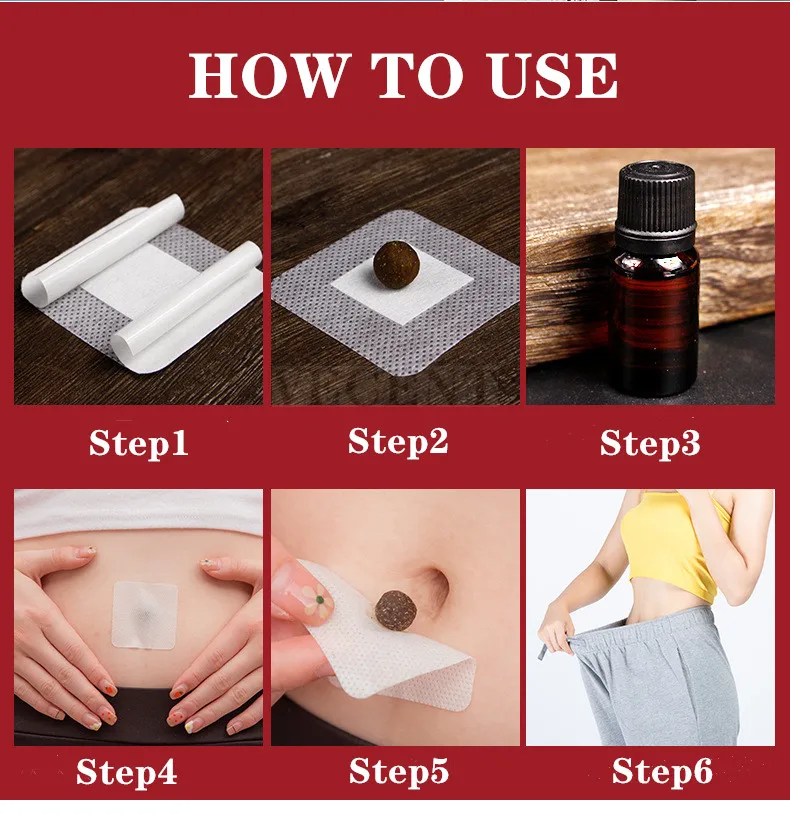 HOW TO USE

Step1

Step2

Step3

Step4

Step5

Step6