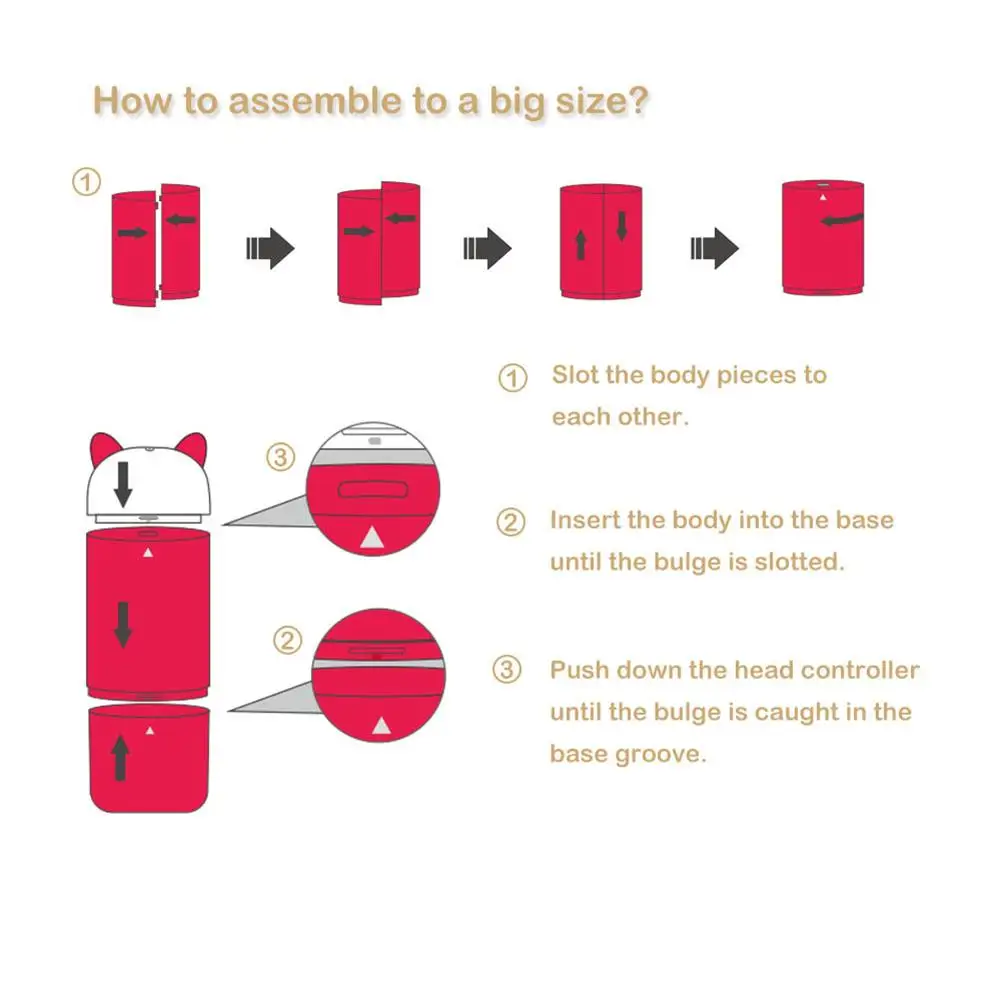 How to assemble to a big size?

①

③

②

① Slot the body pieces to each other.

② Insert the body into the base until the bulge is slotted.

③ Push down the head controller until the bulge is caught in the base groove.