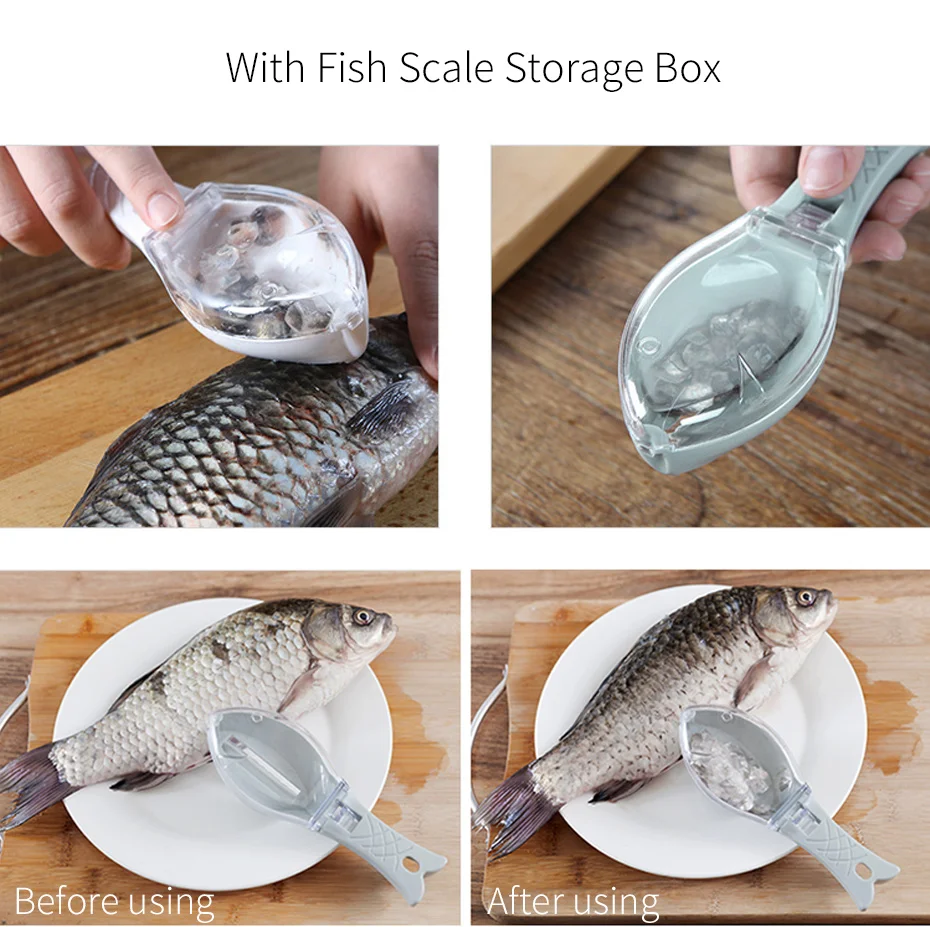 With Fish Scale Storage Box

Before using

After using