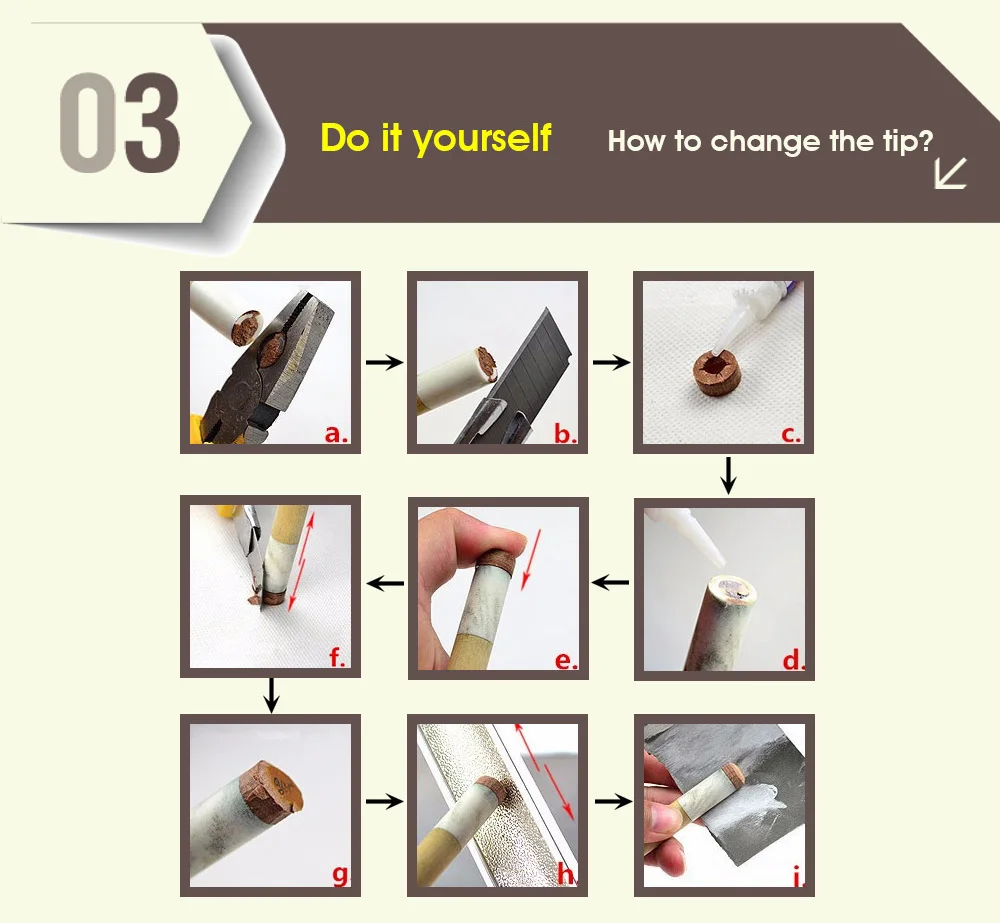 03

Do it yourself

How to change the tip?

a.

b.

c.

d.

e.

f.

g

h.

i.