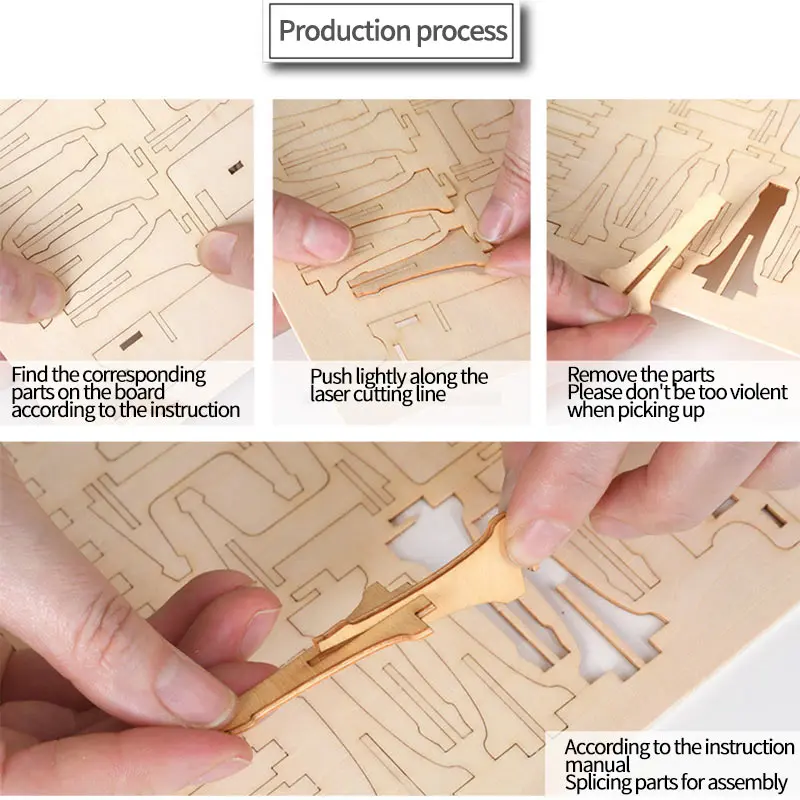 Production process

Find the corresponding parts on the board according to the instruction

Push lightly along the laser cutting line

Remove the parts
Please don't be too violent when picking up

According to the instruction manual
Splicing parts for assembly