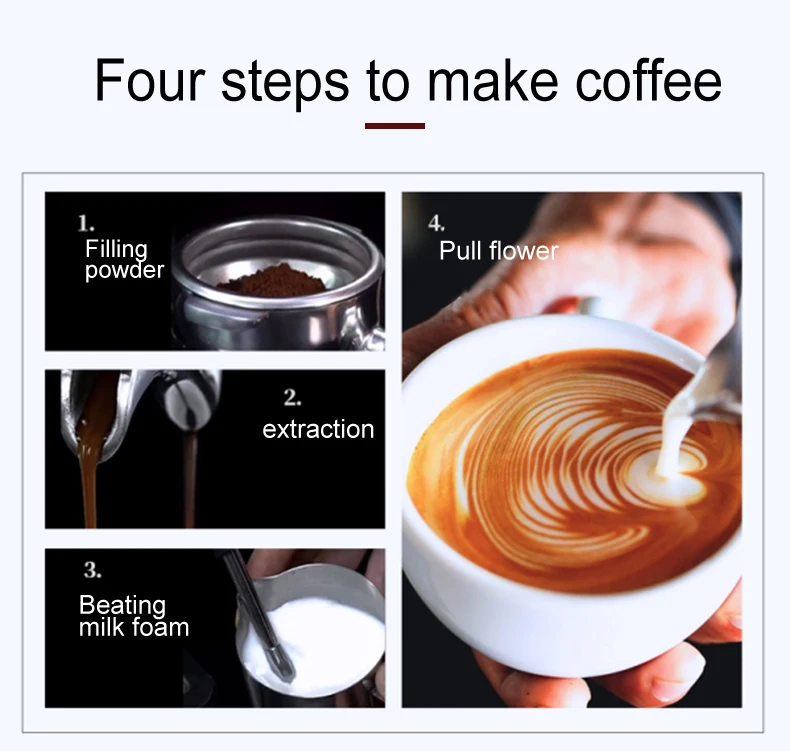 Four steps to make coffee

1.
Filling powder

2.
extraction

3.
Beating milk foam

4.
Pull flower