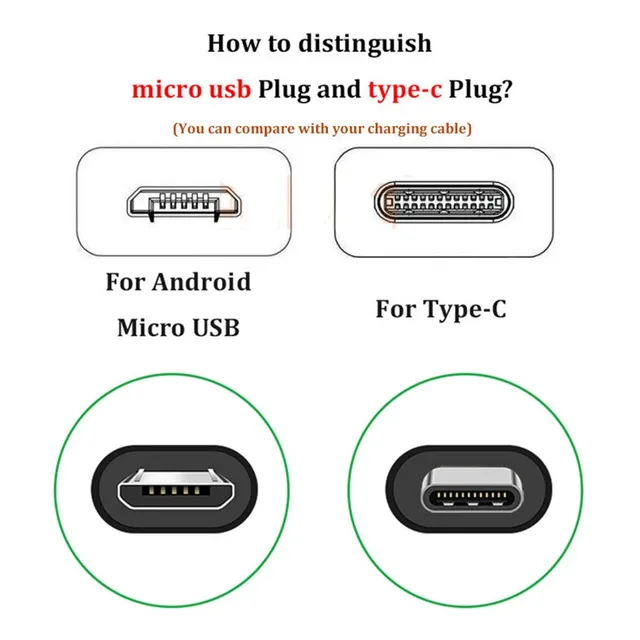 How to distinguish

micro usb Plug and type-c Plug?

(You can compare with your charging cable)

For Android Micro USB

For Type-C