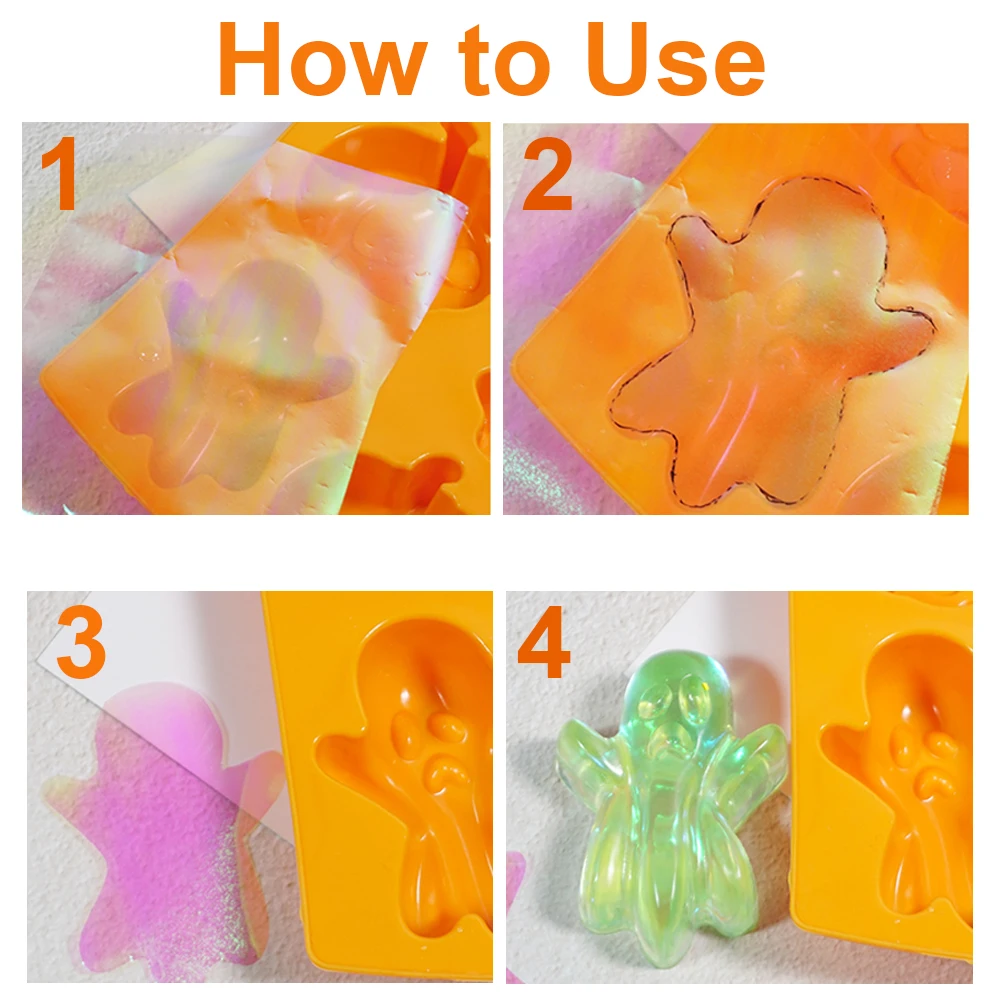 How to Use

1

2

3

4