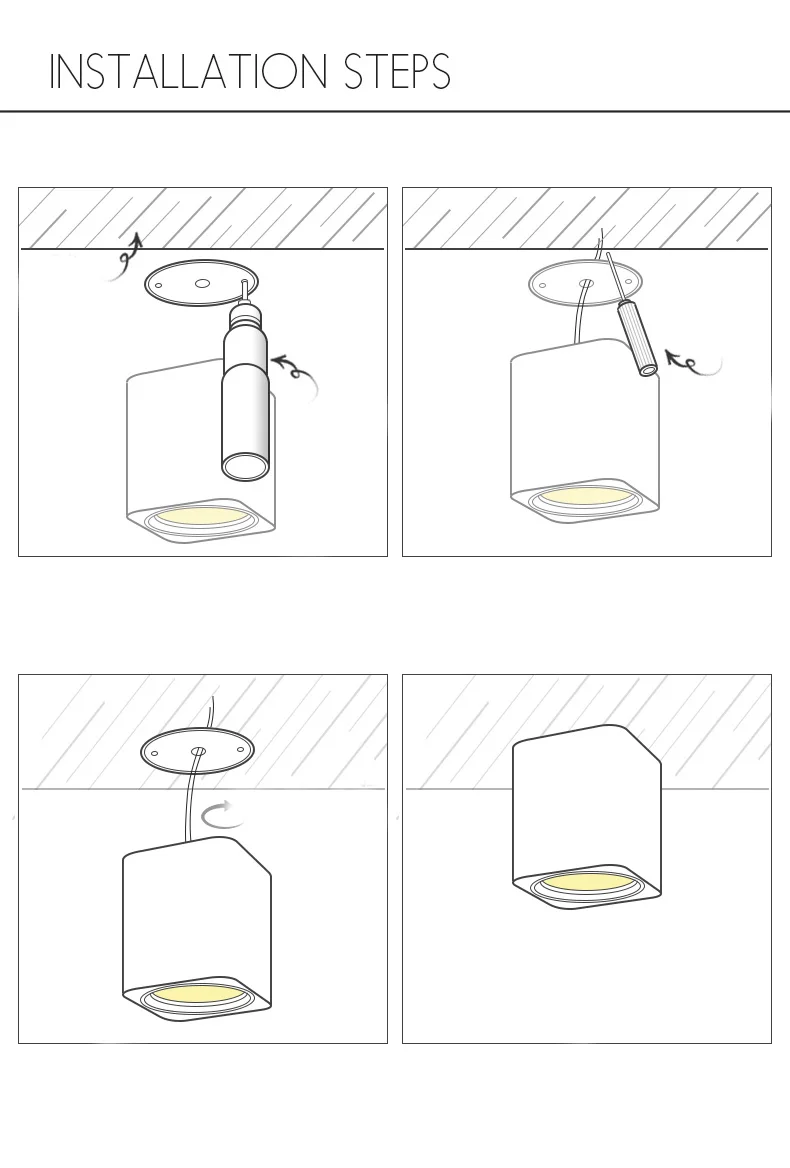 INSTALLATION STEPS