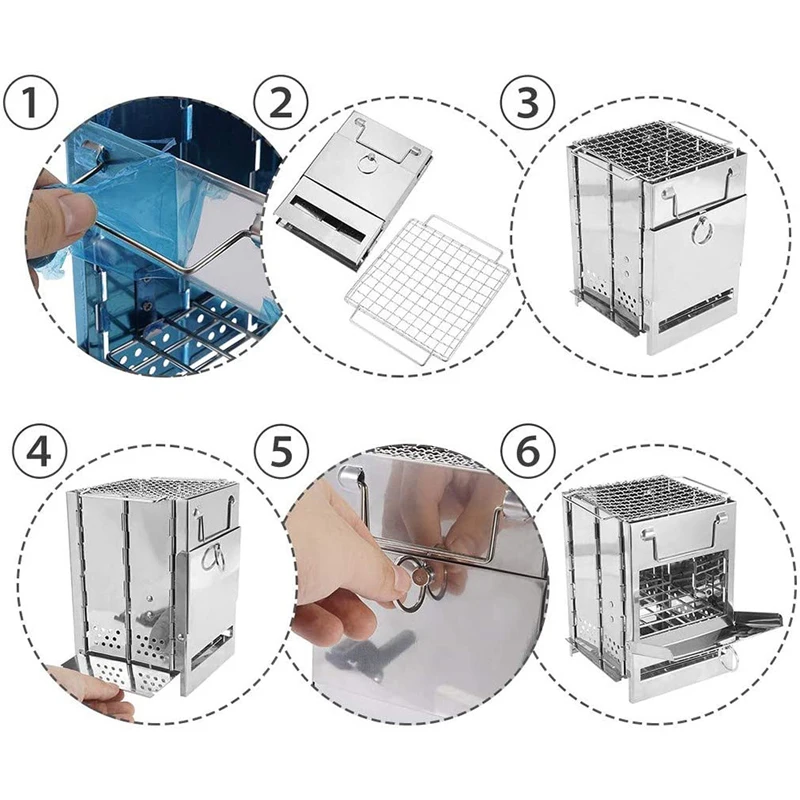 1
2
3
4
5
6