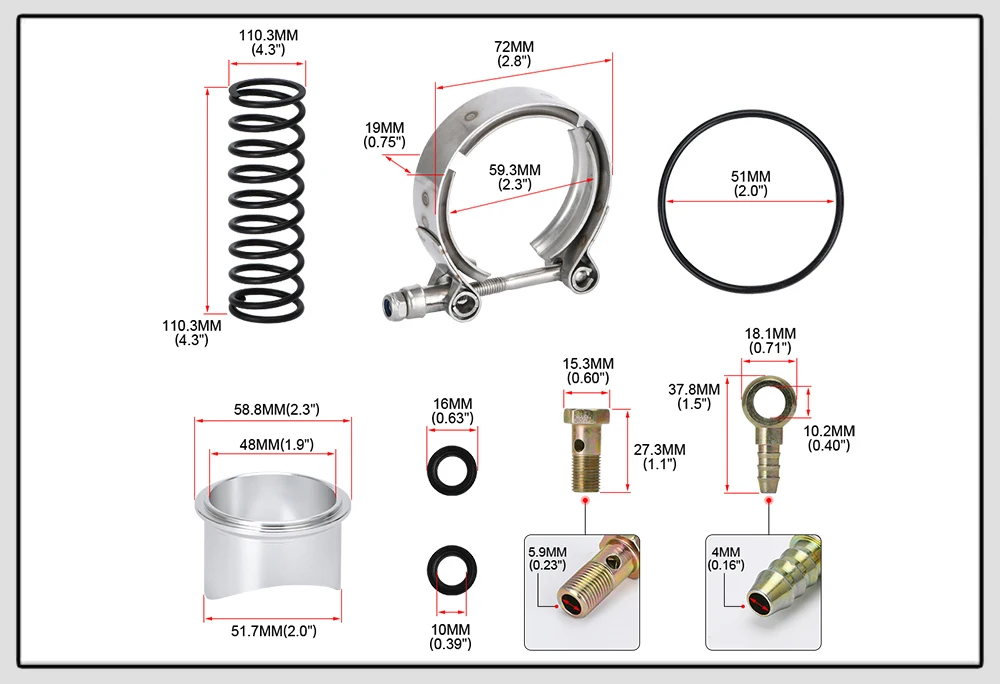 110.3MM
(4.3")

110.3MM
(4.3")

72MM
(2.8")

19MM
(0.75")

59.3MM
(2.3")

51MM
(2.0")

58.8MM(2.3")

48MM(1.9")

51.7MM(2.0")

16MM
(0.63")

10MM
(0.39")

15.3MM
(0.60")

27.3MM
(1.1")

5.9MM
(0.23")

18.1MM
(0.71")

37.8MM
(1.5")

10.2MM
(0.40")

4MM
(0.16")