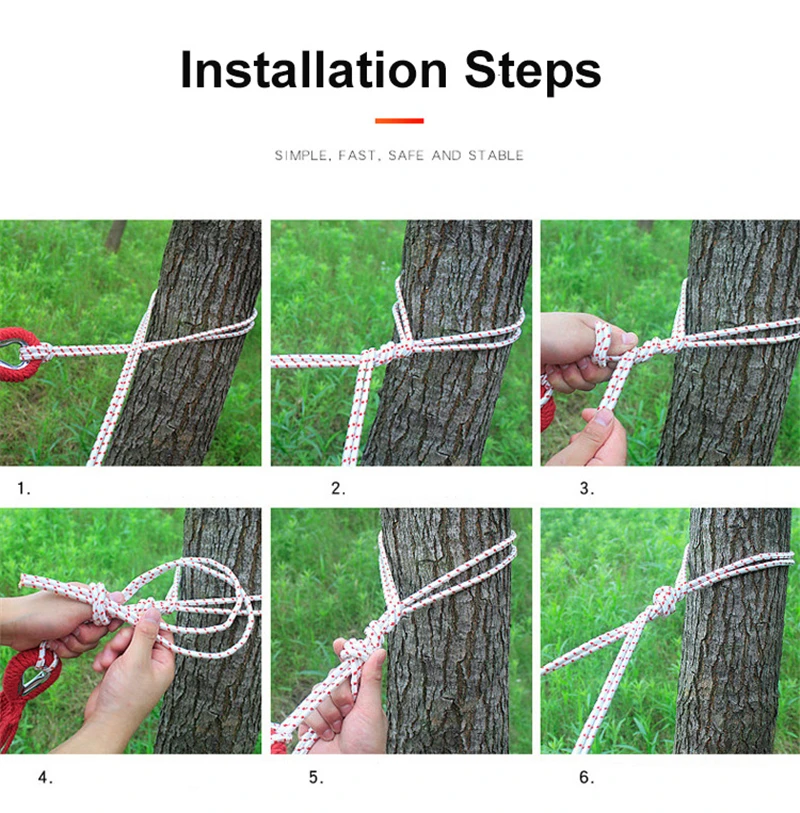 Installation Steps

SIMPLE, FAST, SAFE AND STABLE

1.

2.

3.

4.

5.

6.