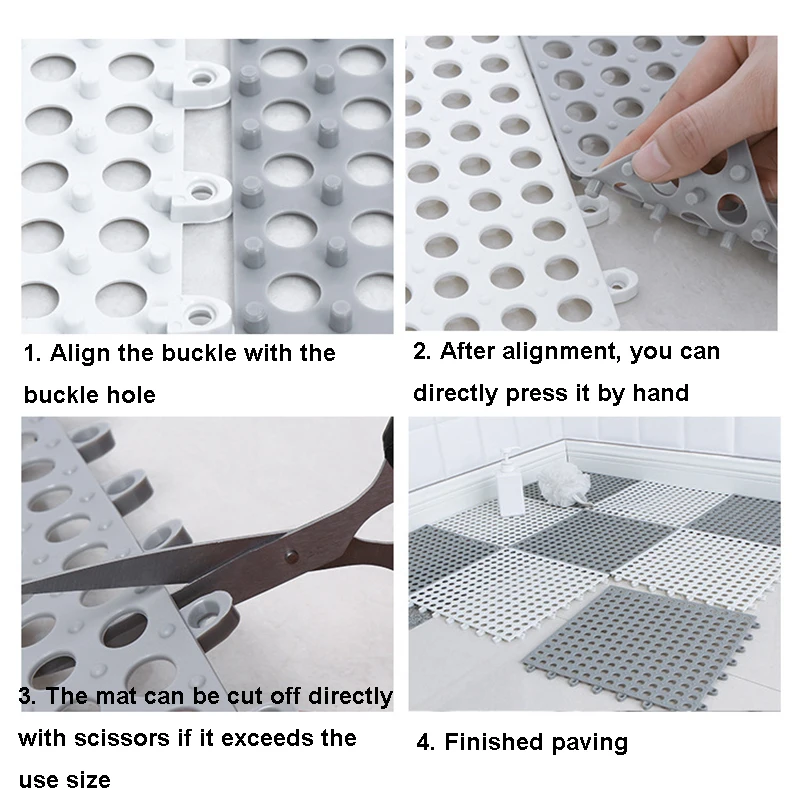 1. Align the buckle with the buckle hole

2. After alignment, you can directly press it by hand

3. The mat can be cut off directly with scissors if it exceeds the use size

4. Finished paving