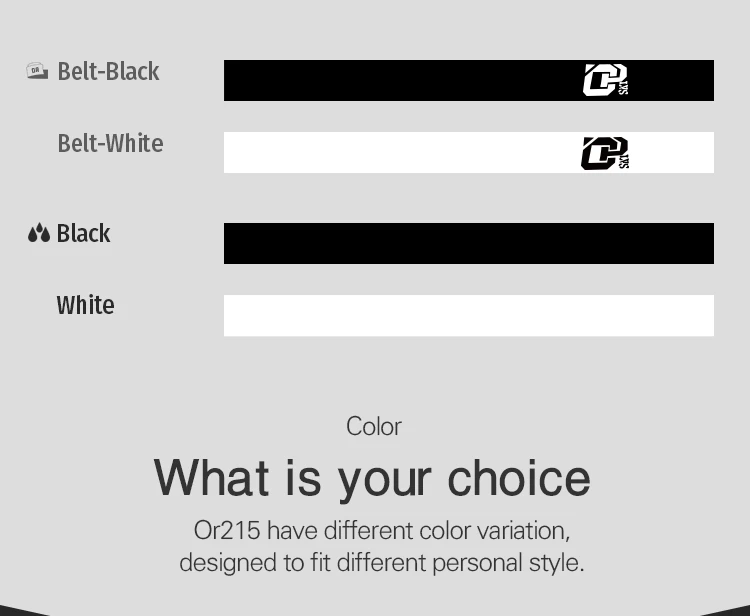 Belt-Black

Belt-White

Black

White

Color

What is your choice

Or215 have different color variation, designed to fit different personal style.