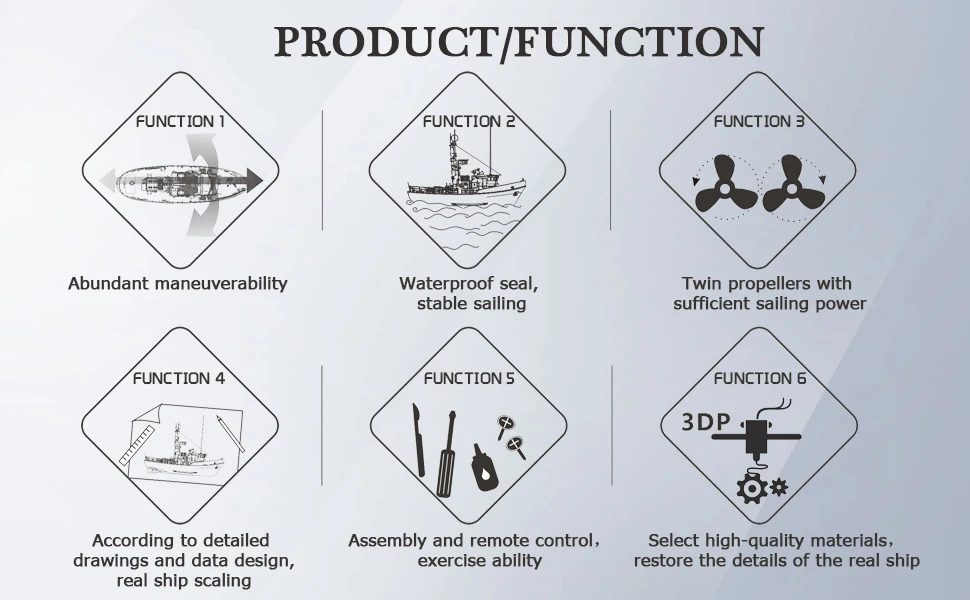 PRODUCT/FUNCTION

FUNCTION 1

Abundant maneuverability

FUNCTION 2

Waterproof seal, stable sailing

FUNCTION 3

Twin propellers with sufficient sailing power

FUNCTION 4

According to detailed drawings and data design, real ship scaling

FUNCTION 5

Assembly and remote control, exercise ability

FUNCTION 6

3DP

Select high-quality materials, restore the details of the real ship