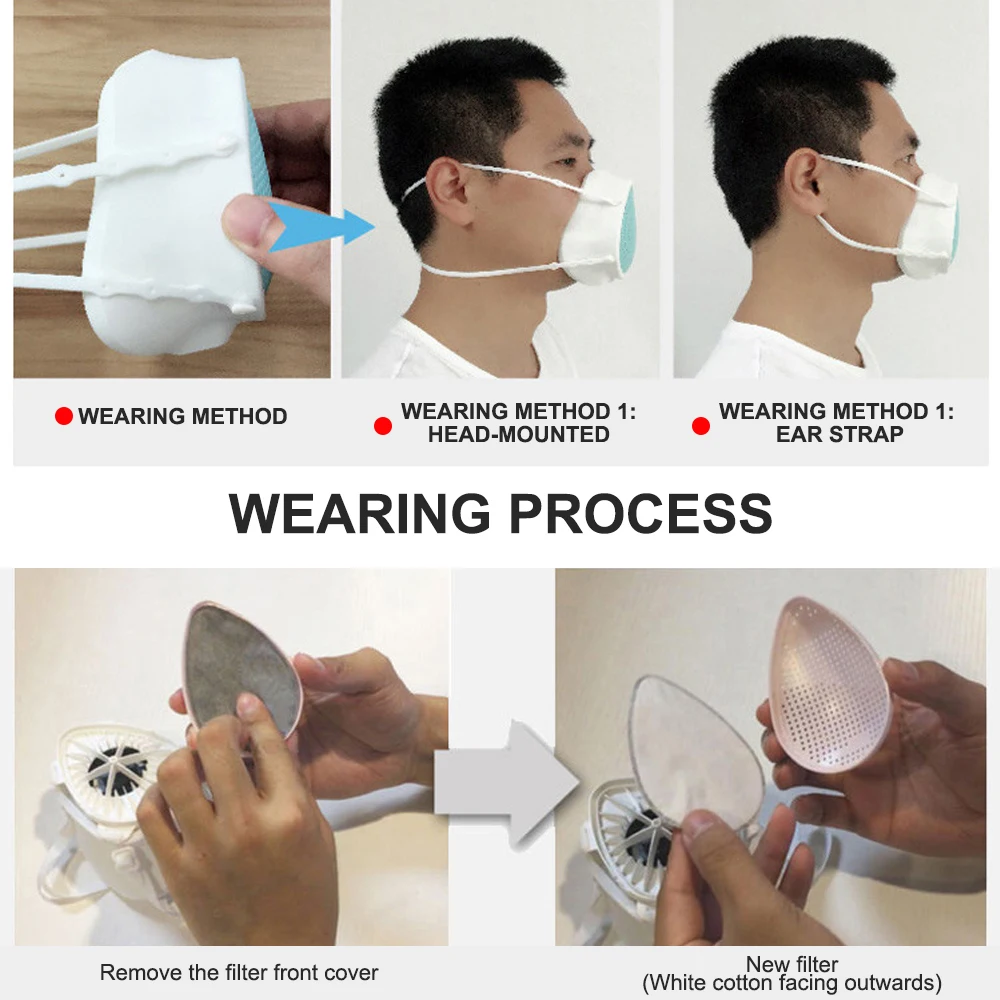 WEARING METHOD

WEARING METHOD 1: HEAD-MOUNTED

WEARING METHOD 1: EAR STRAP

WEARING PROCESS

Remove the filter front cover

New filter
(White cotton facing outwards)