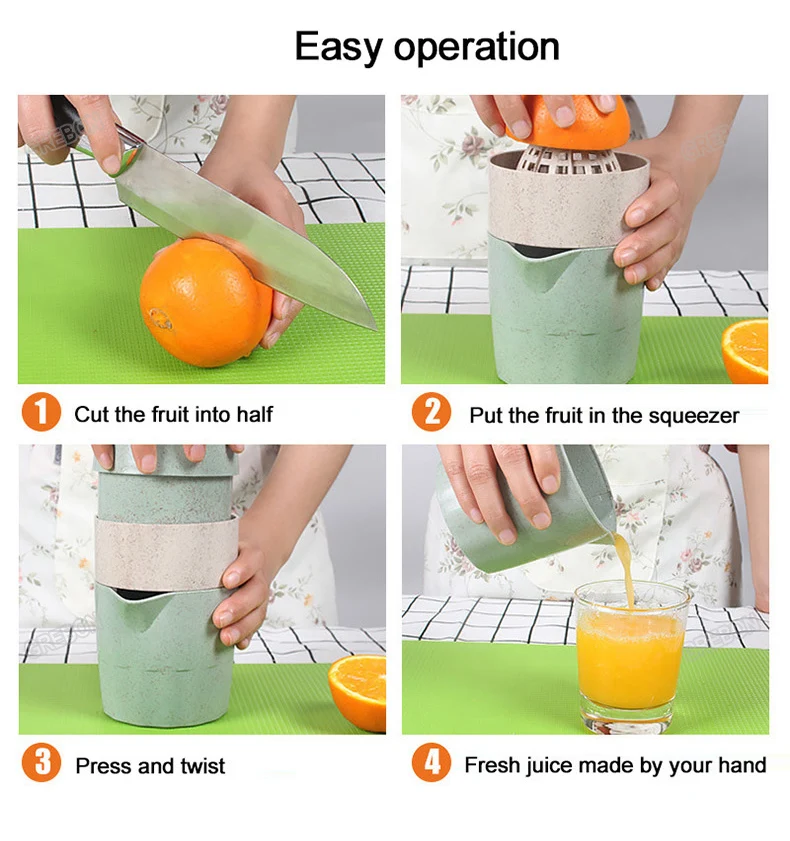 Easy operation

1 Cut the fruit into half

2 Put the fruit in the squeezer

3 Press and twist

4 Fresh juice made by your hand