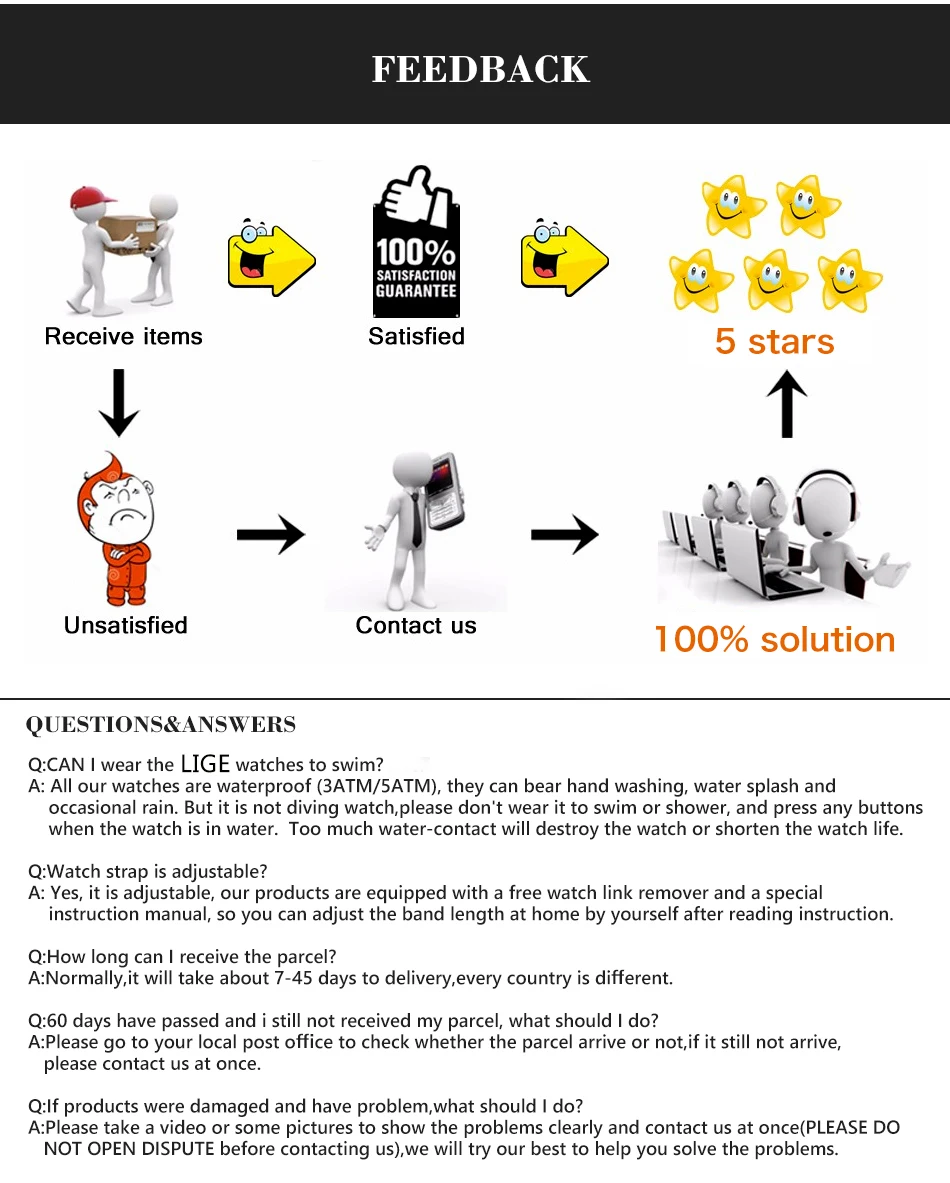 FEEDBACK

Receive items

100% SATISFACTION GUARANTEE

Satisfied

5 stars

Unsatisfied

Contact us

100% solution

QUESTIONS&ANSWERS

Q:CAN I wear the LIGE watches to swim?
A: All our watches are waterproof (3ATM/5ATM), they can bear hand washing, water splash and occasional rain. But it is not diving watch,please don't wear it to swim or shower, and press any buttons when the watch is in water. Too much water-contact will destroy the watch or shorten the watch life.

Q:Watch strap is adjustable?
A: Yes, it is adjustable, our products are equipped with a free watch link remover and a special instruction manual, so you can adjust the band length at home by yourself after reading instruction.

Q:How long can I receive the parcel?
A:Normally,it will take about 7-45 days to delivery,every country is different.

Q:60 days have passed and i still not received my parcel, what should I do?
A:Please go to your local post office to check whether the parcel arrive or not,if it still not arrive, please contact us at once.

Q:If products were damaged and have problem,what should I do?
A:Please take a video or some pictures to show the problems clearly and contact us at once(PLEASE DO NOT OPEN DISPUTE before contacting us),we will try our best to help you solve the problems.