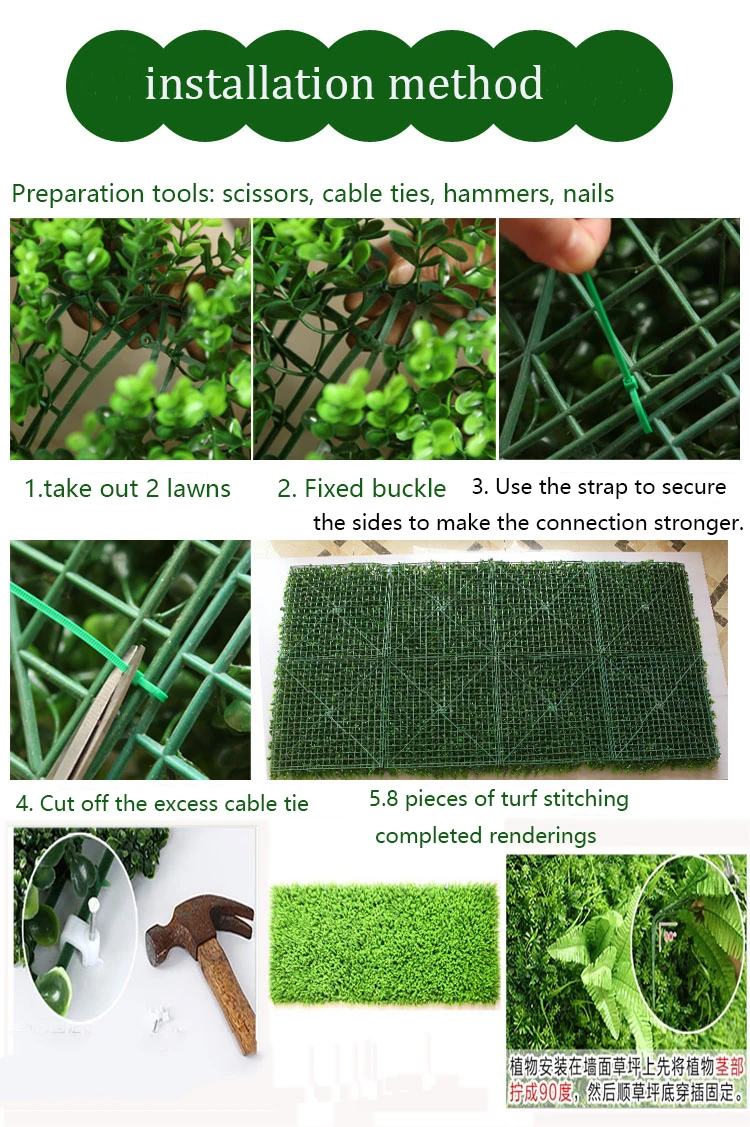 installation method

Preparation tools: scissors, cable ties, hammers, nails

1.take out 2 lawns

2. Fixed buckle

3. Use the strap to secure the sides to make the connection stronger.

4. Cut off the excess cable tie

5.8 pieces of turf stitching completed renderings

植物安装在墙面草坪上先将植物茎部拧成90度，然后顺草坪底穿插固定。