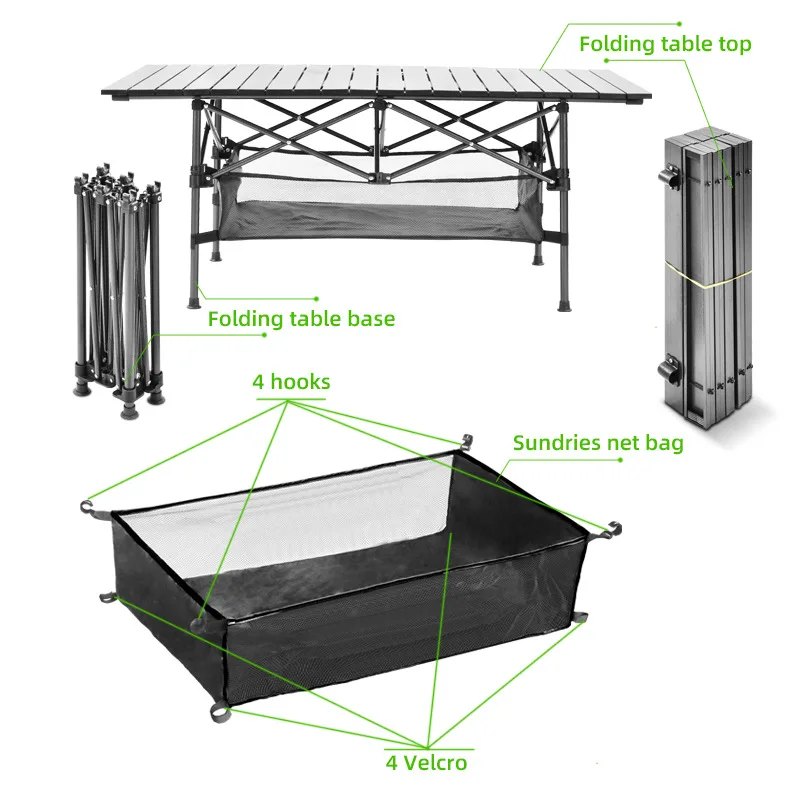 Folding table top

Folding table base

4 hooks

Sundries net bag

4 Velcro