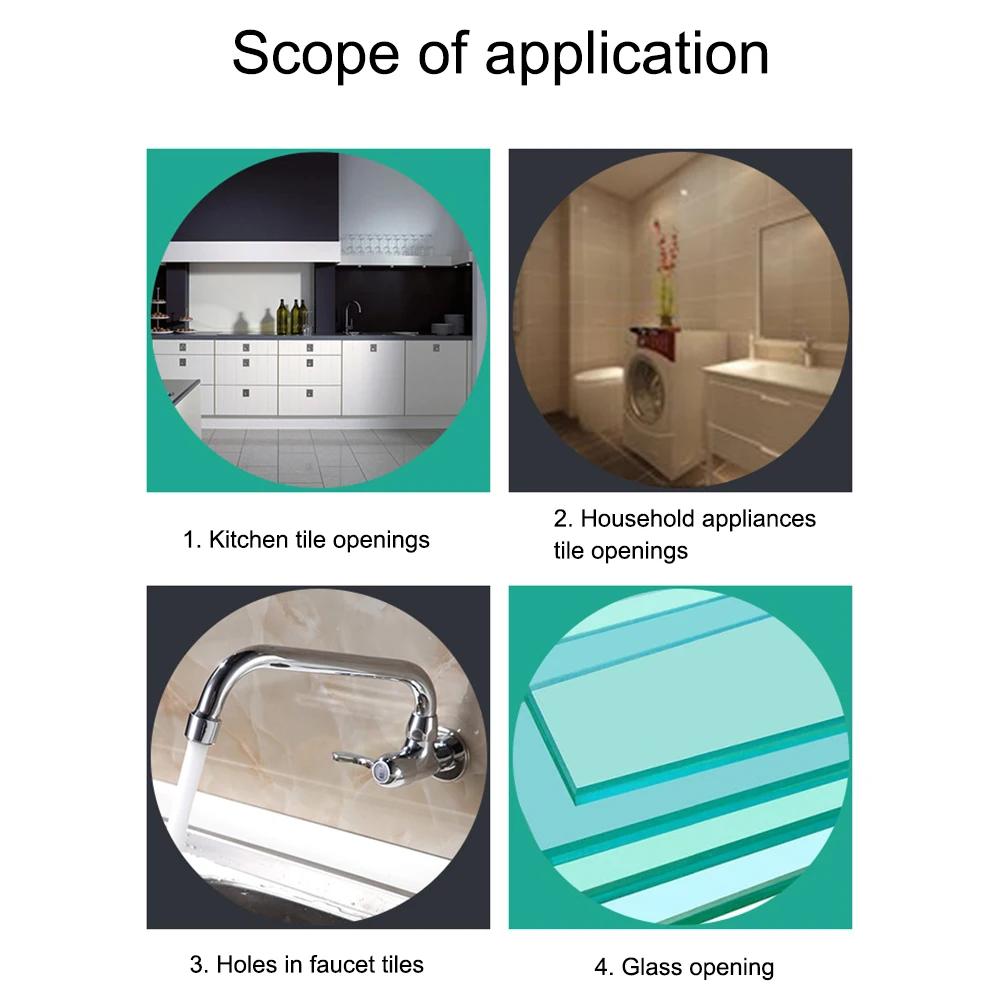 Scope of application

1. Kitchen tile openings

2. Household appliances tile openings

3. Holes in faucet tiles

4. Glass opening