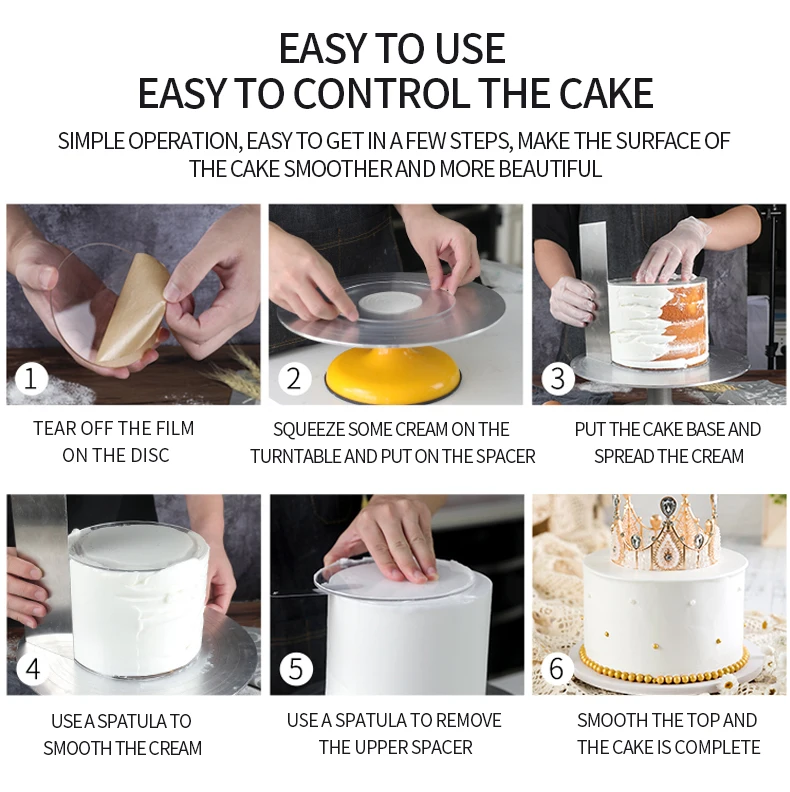 EASY TO USE
EASY TO CONTROL THE CAKE

SIMPLE OPERATION, EASY TO GET IN A FEW STEPS, MAKE THE SURFACE OF THE CAKE SMOOTHER AND MORE BEAUTIFUL

1

TEAR OFF THE FILM ON THE DISC

2

SQUEEZE SOME CREAM ON THE TURNTABLE AND PUT ON THE SPACER

3

PUT THE CAKE BASE AND SPREAD THE CREAM

4

USE A SPATULA TO SMOOTH THE CREAM

5

USE A SPATULA TO REMOVE THE UPPER SPACER

6

SMOOTH THE TOP AND THE CAKE IS COMPLETE