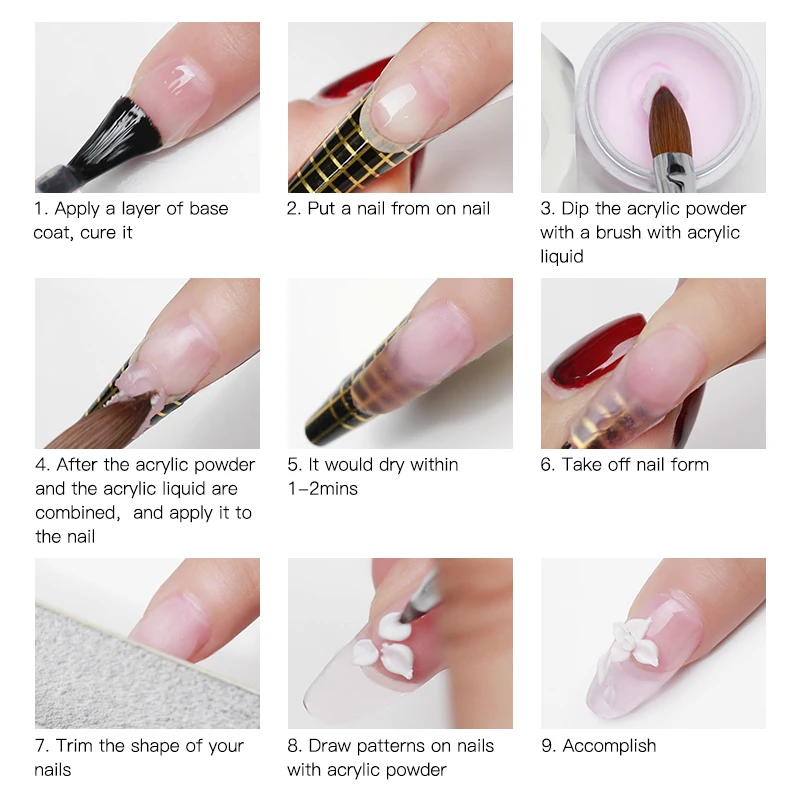 1. Apply a layer of base coat, cure it

2. Put a nail from on nail

3. Dip the acrylic powder with a brush with acrylic liquid

4. After the acrylic powder and the acrylic liquid are combined, and apply it to the nail

5. It would dry within 1–2mins

6. Take off nail form

7. Trim the shape of your nails

8. Draw patterns on nails with acrylic powder

9. Accomplish