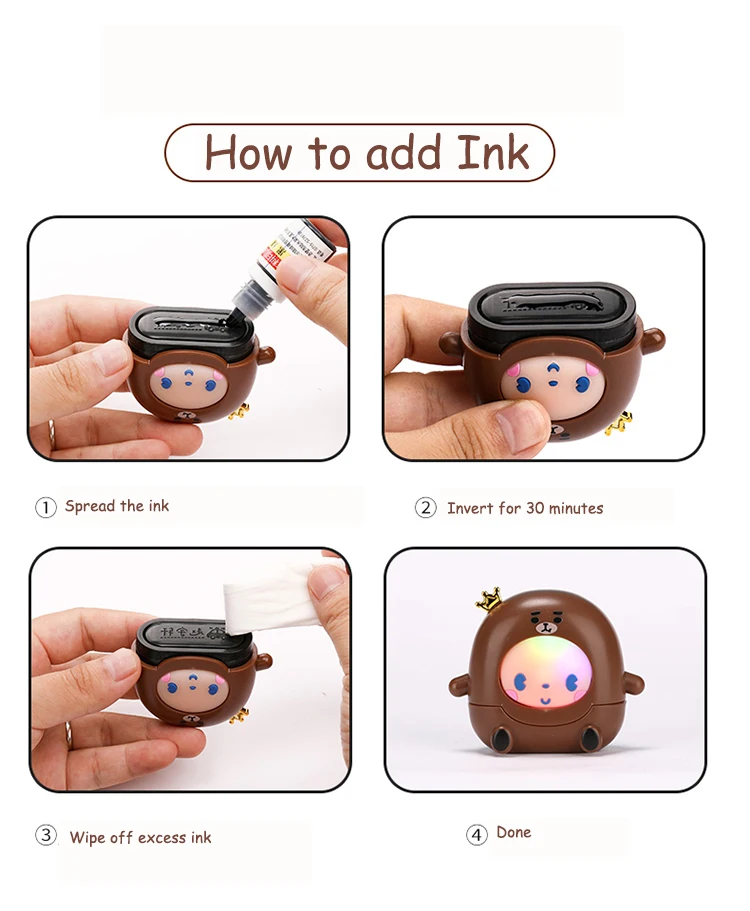 How to add Ink

① Spread the ink

② Invert for 30 minutes

③ Wipe off excess ink

④ Done