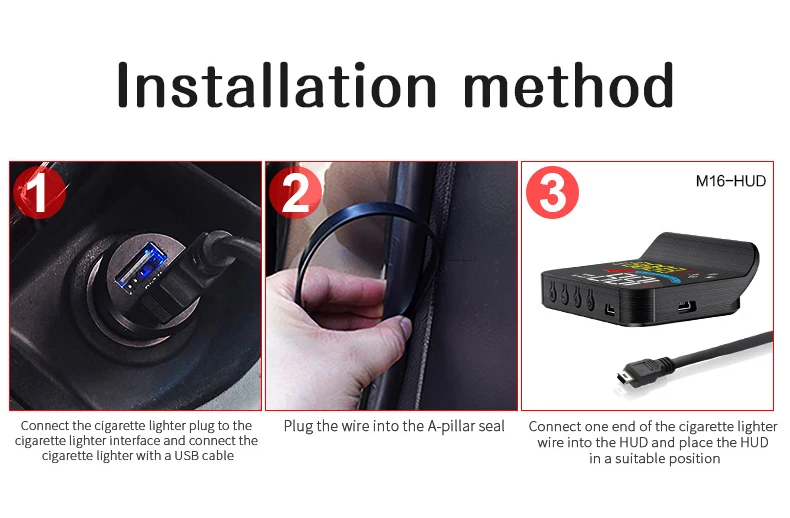 Installation method

1

Connect the cigarette lighter plug to the cigarette lighter interface and connect the cigarette lighter with a USB cable

2

Plug the wire into the A-pillar seal

3

M16-HUD

Connect one end of the cigarette lighter wire into the HUD and place the HUD in a suitable position