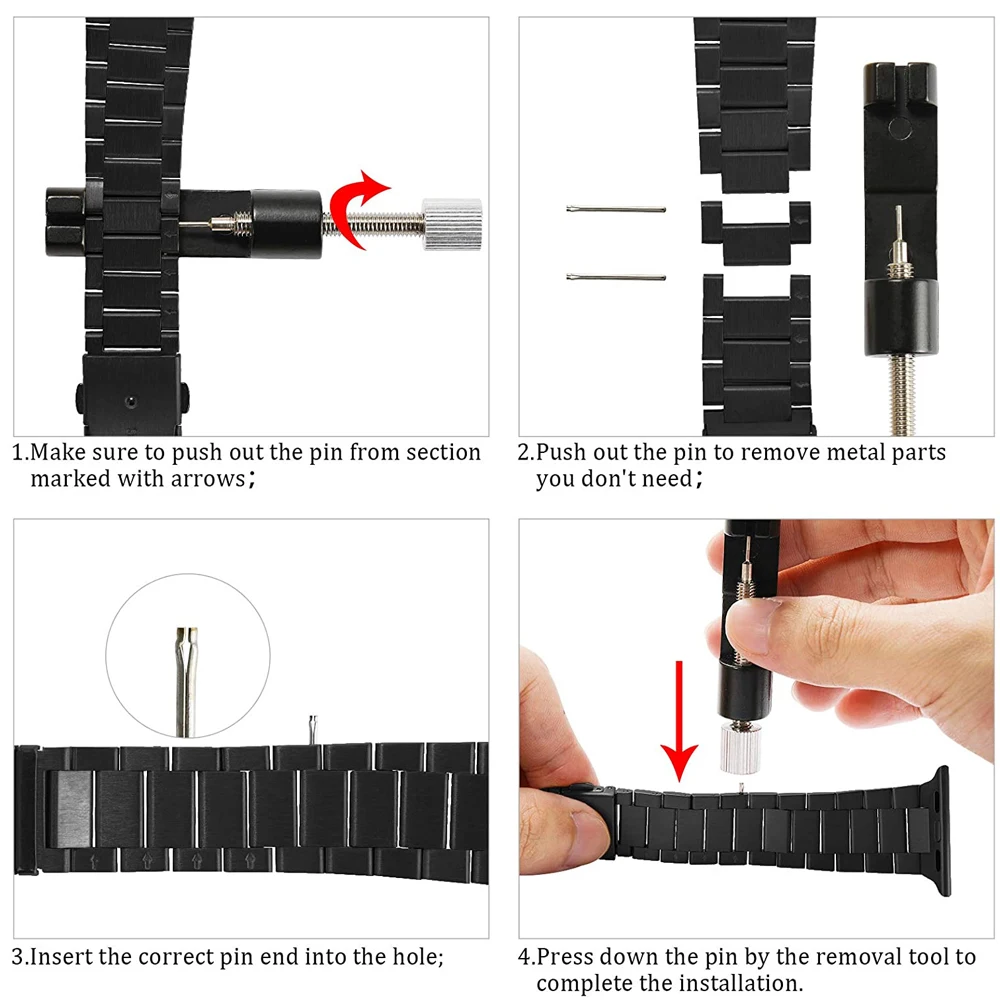 1.Make sure to push out the pin from section marked with arrows；

2.Push out the pin to remove metal parts you don't need；

3.Insert the correct pin end into the hole;

4.Press down the pin by the removal tool to complete the installation.