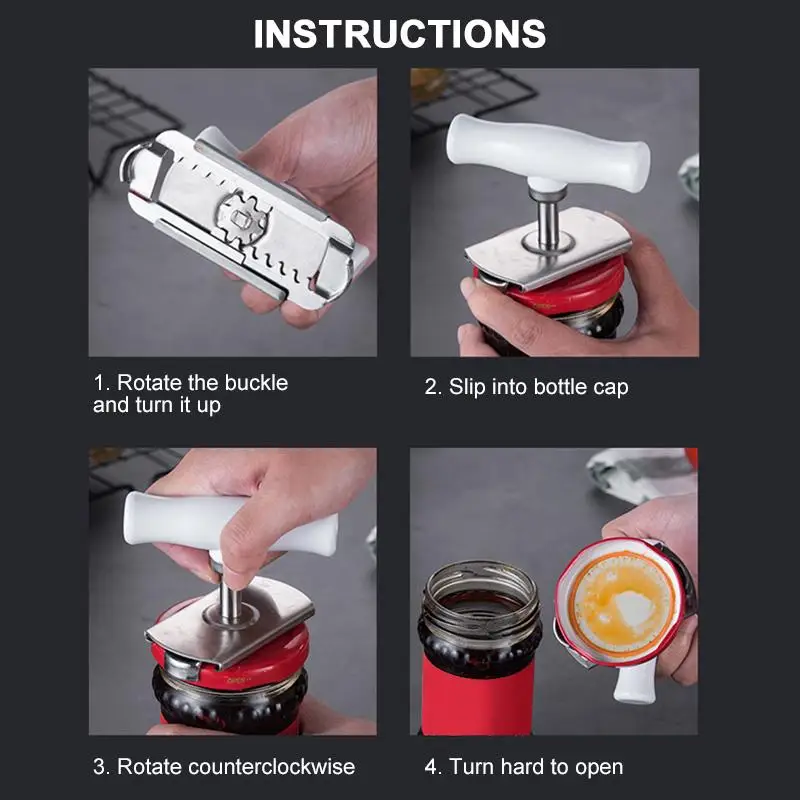 INSTRUCTIONS

1. Rotate the buckle and turn it up

2. Slip into bottle cap

3. Rotate counterclockwise

4. Turn hard to open