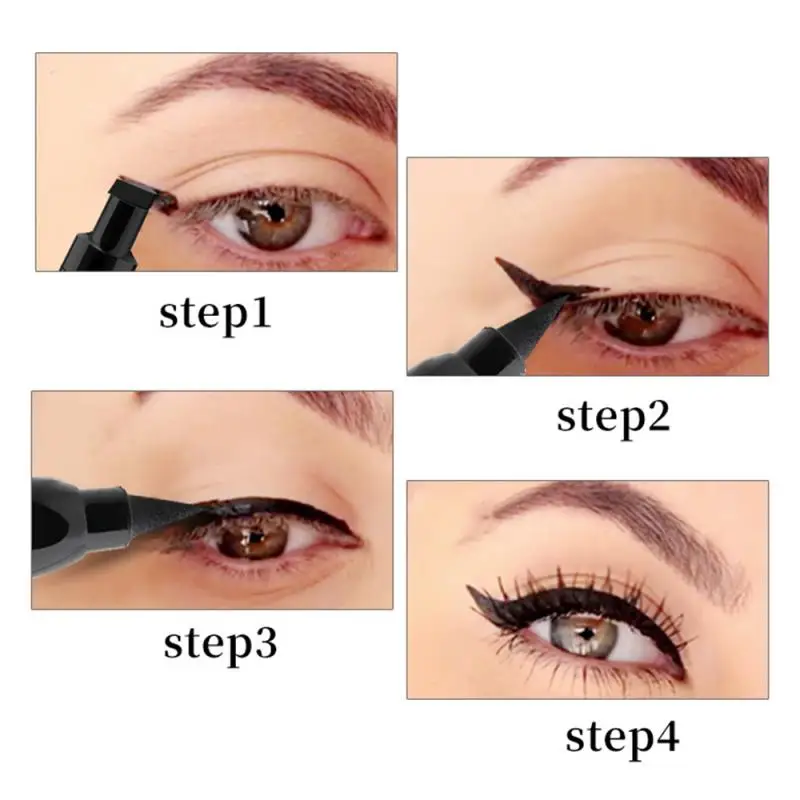 step1

step2

step3

step4