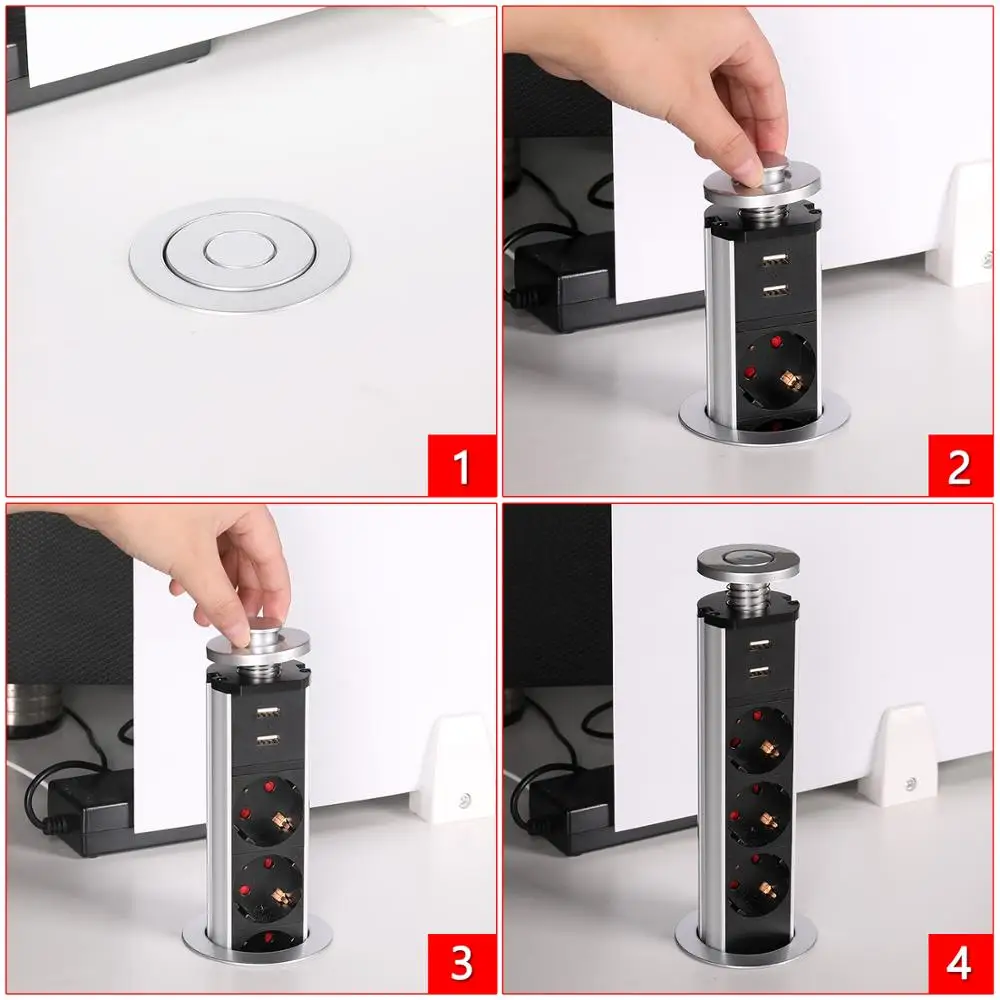 1

2

3

4