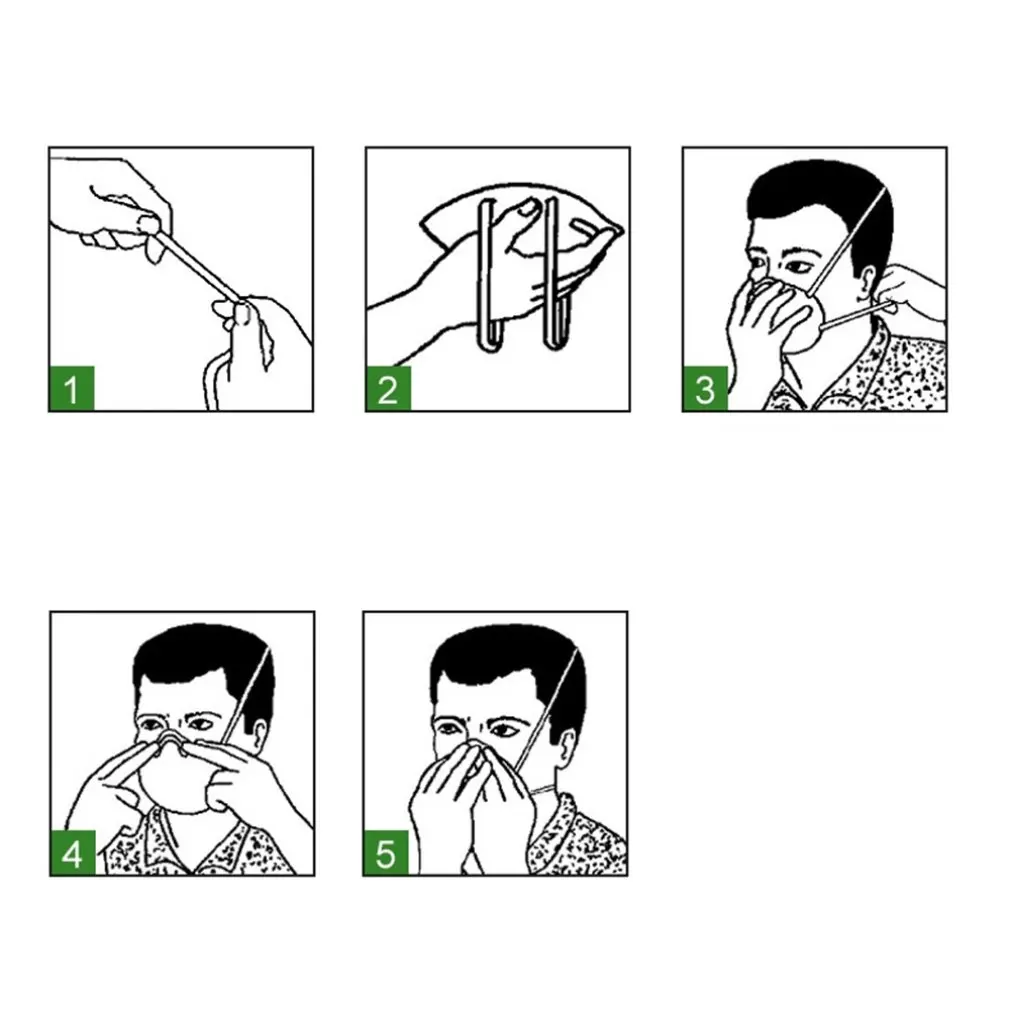 1

2

3

4

5