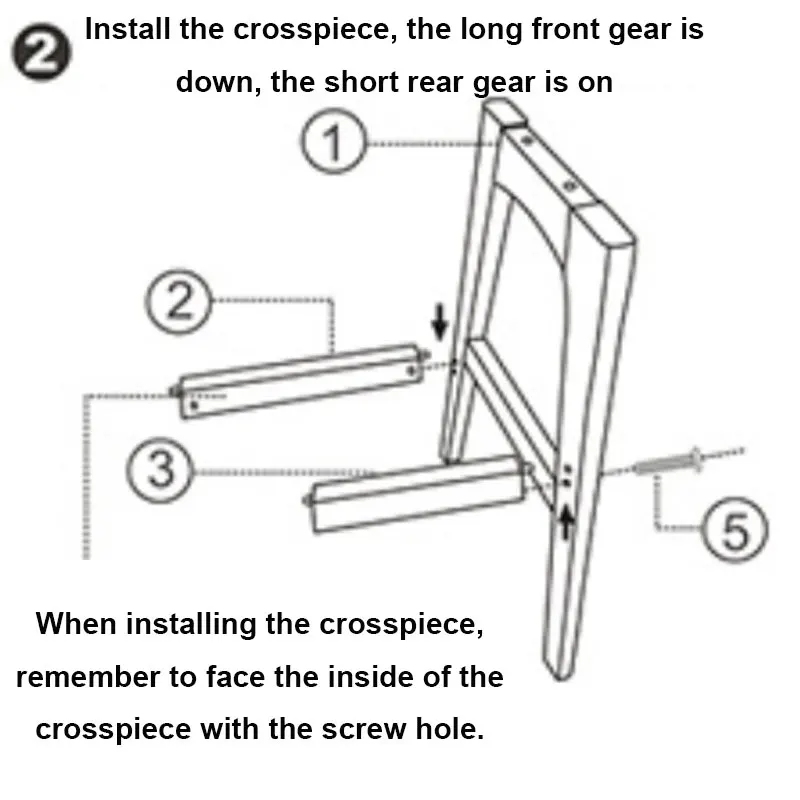 2 Install the crosspiece, the long front gear is down, the short rear gear is on

1

2

3

5

When installing the crosspiece, remember to face the inside of the crosspiece with the screw hole.