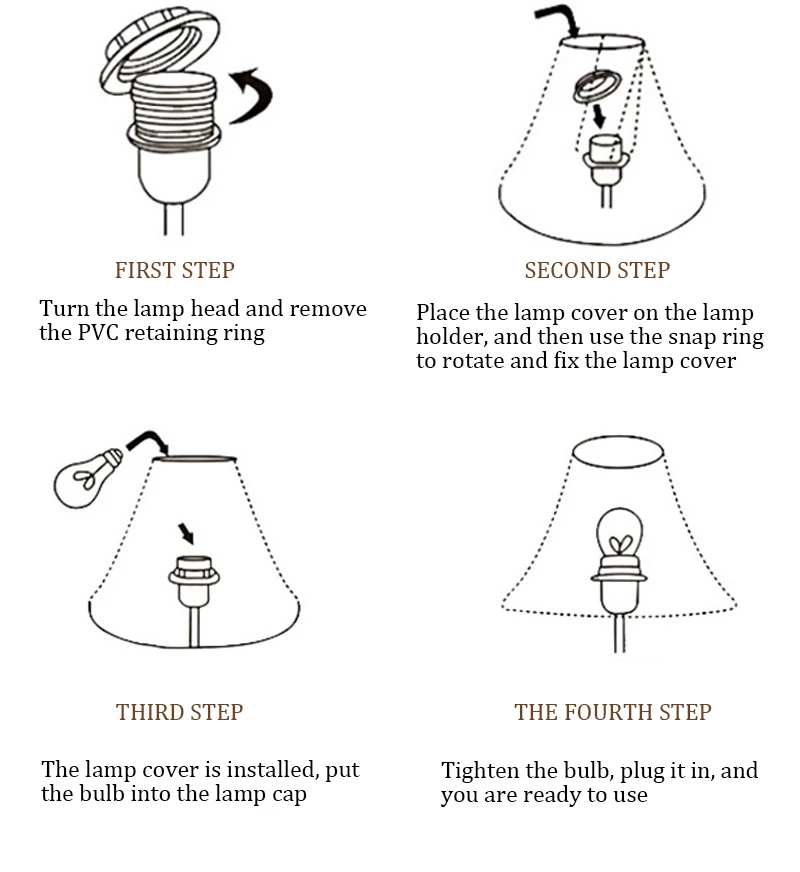 FIRST STEP

Turn the lamp head and remove the PVC retaining ring

SECOND STEP

Place the lamp cover on the lamp holder, and then use the snap ring to rotate and fix the lamp cover

THIRD STEP

The lamp cover is installed, put the bulb into the lamp cap

THE FOURTH STEP

Tighten the bulb, plug it in, and you are ready to use