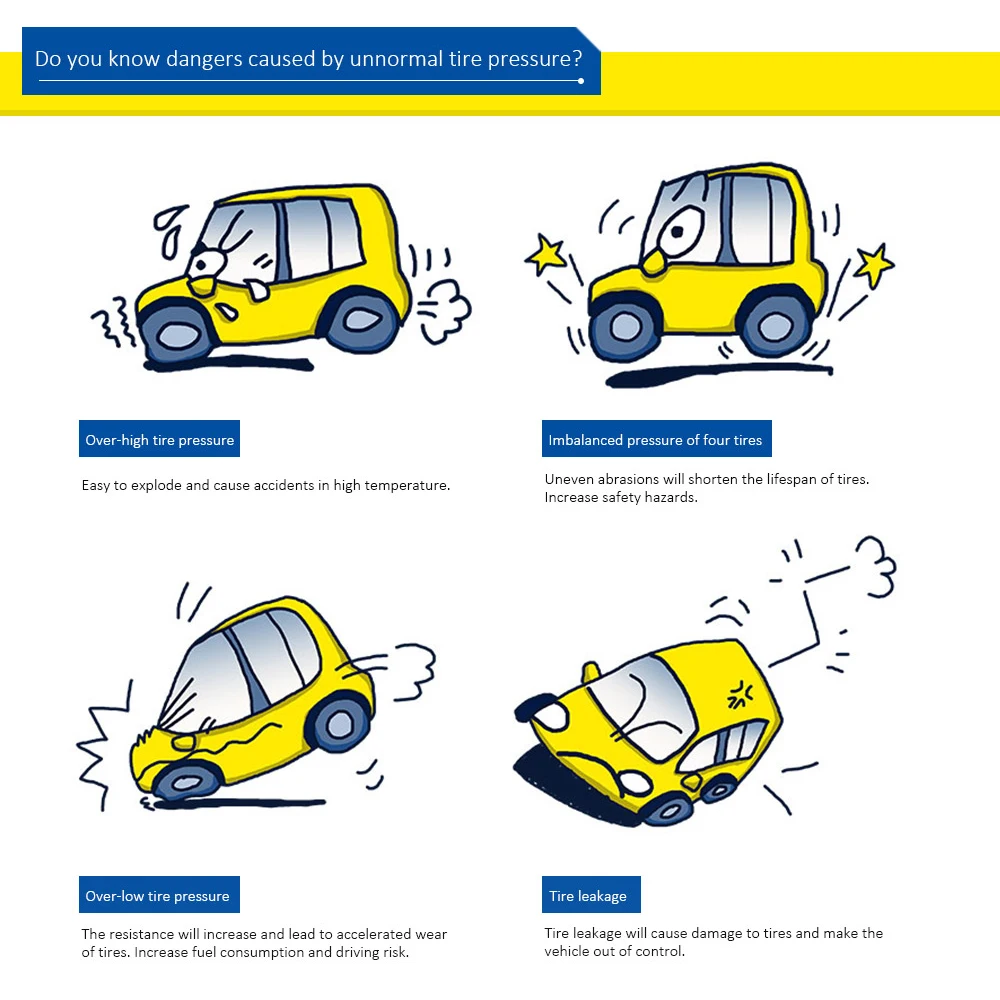 Do you know dangers caused by unnormal tire pressure?

Over-high tire pressure

Easy to explode and cause accidents in high temperature.

Imbalanced pressure of four tires

Uneven abrasions will shorten the lifespan of tires. Increase safety hazards.

Over-low tire pressure

The resistance will increase and lead to accelerated wear of tires. Increase fuel consumption and driving risk.

Tire leakage

Tire leakage will cause damage to tires and make the vehicle out of control.