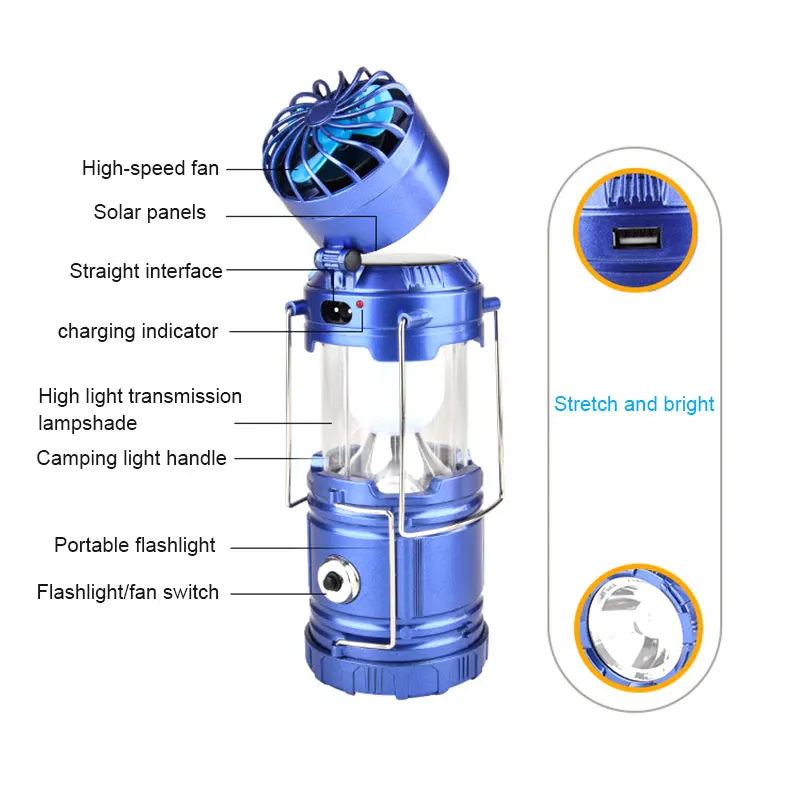 High-speed fan

Solar panels

Straight interface

charging indicator

High light transmission lampshade

Camping light handle

Portable flashlight

Flashlight/fan switch

Stretch and bright