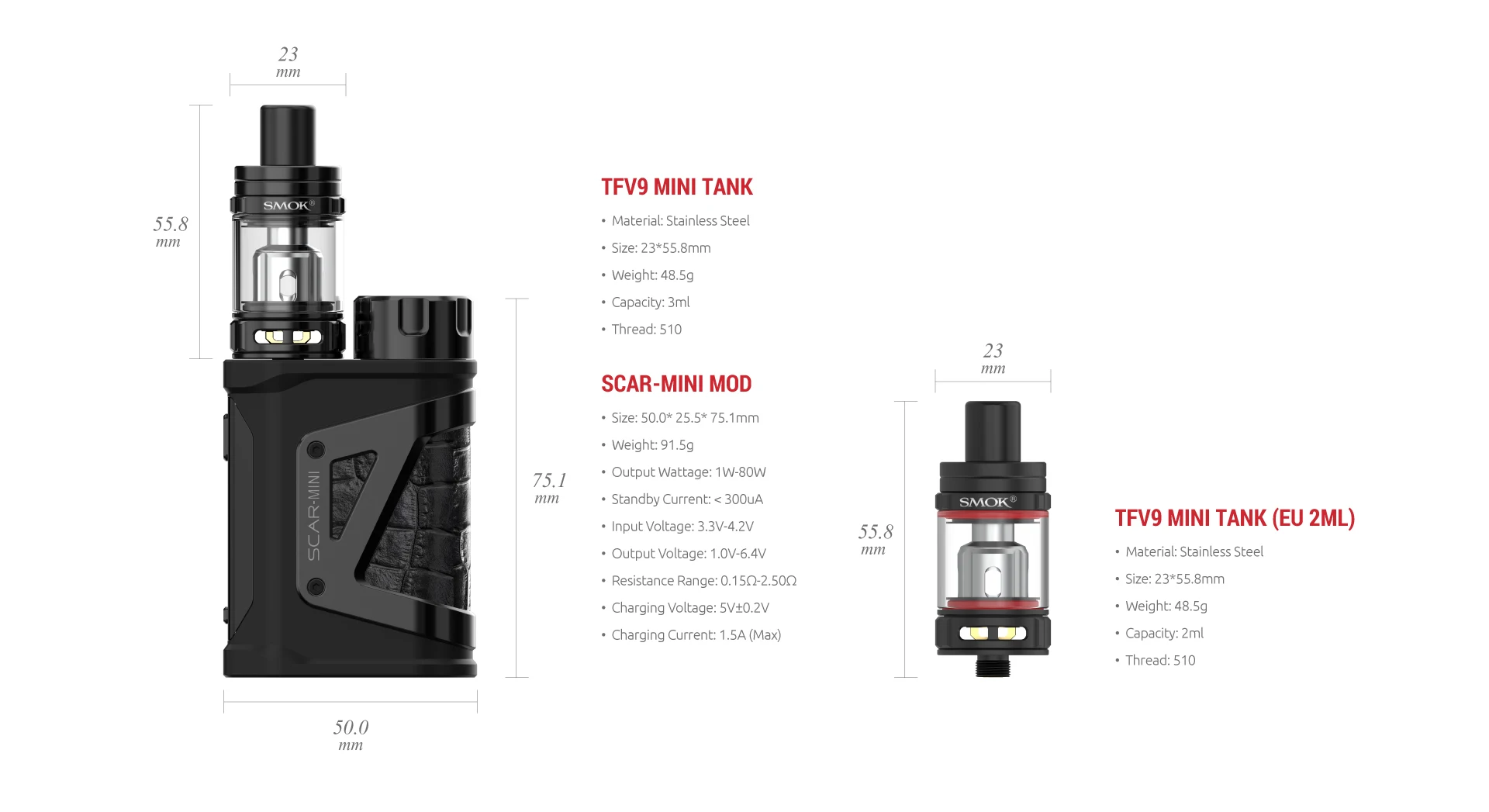 23
mm

55.8
mm

SMOK®

SCAR-MINI

75.1
mm

50.0
mm

TFV9 MINI TANK

• Material: Stainless Steel
• Size: 23*55.8mm
• Weight: 48.5g
• Capacity: 3ml
• Thread: 510

SCAR-MINI MOD

• Size: 50.0* 25.5* 75.1mm
• Weight: 91.5g
• Output Wattage: 1W-80W
• Standby Current: < 300uA
• Input Voltage: 3.3V-4.2V
• Output Voltage: 1.0V-6.4V
• Resistance Range: 0.15Ω-2.50Ω
• Charging Voltage: 5V±0.2V
• Charging Current: 1.5A (Max)

23
mm

55.8
mm

SMOK®

TFV9 MINI TANK (EU 2ML)

• Material: Stainless Steel
• Size: 23*55.8mm
• Weight: 48.5g
• Capacity: 2ml
• Thread: 510