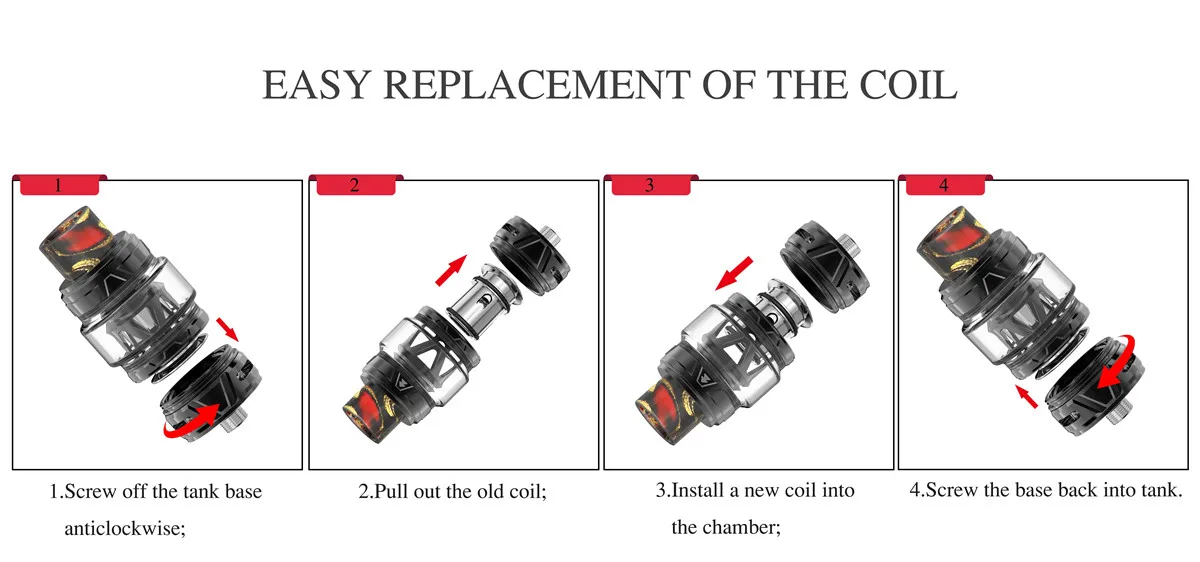 EASY REPLACEMENT OF THE COIL

1

2

3

4

1.Screw off the tank base anticlockwise;

2.Pull out the old coil;

3.Install a new coil into the chamber;

4.Screw the base back into tank.