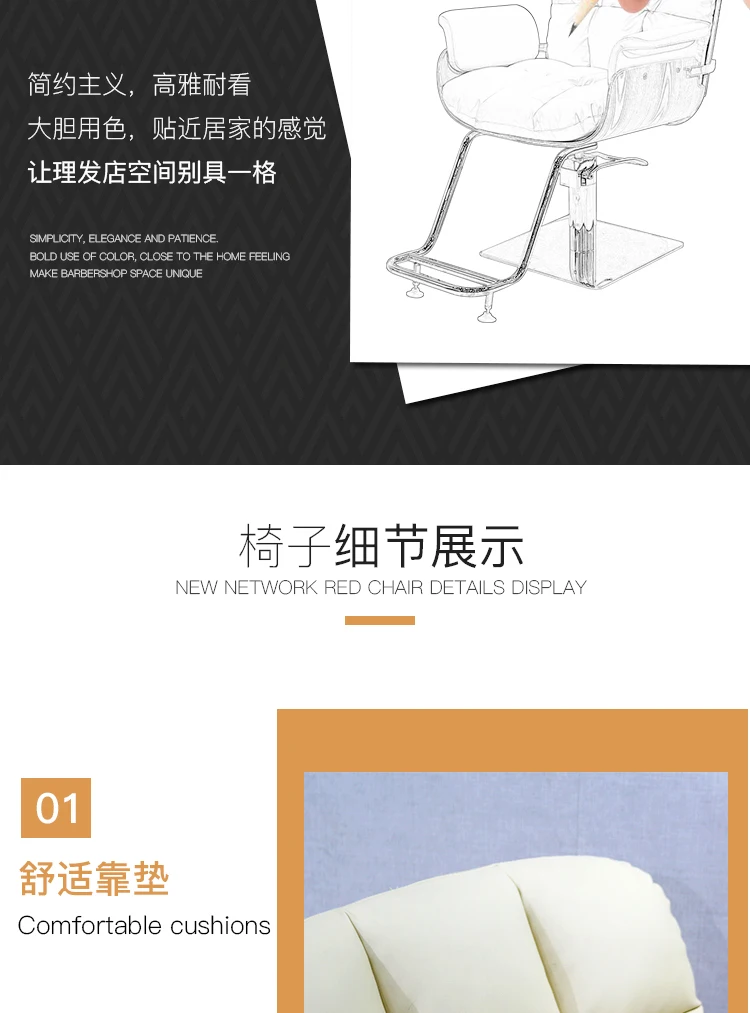 简约主义，高雅耐看
大胆用色，贴近居家的感觉
让理发店空间别具一格

SIMPLICITY, ELEGANCE AND PATIENCE.
BOLD USE OF COLOR, CLOSE TO THE HOME FEELING
MAKE BARBERSHOP SPACE UNIQUE

椅子细节展示
NEW NETWORK RED CHAIR DETAILS DISPLAY

01
舒适靠垫
Comfortable cushions