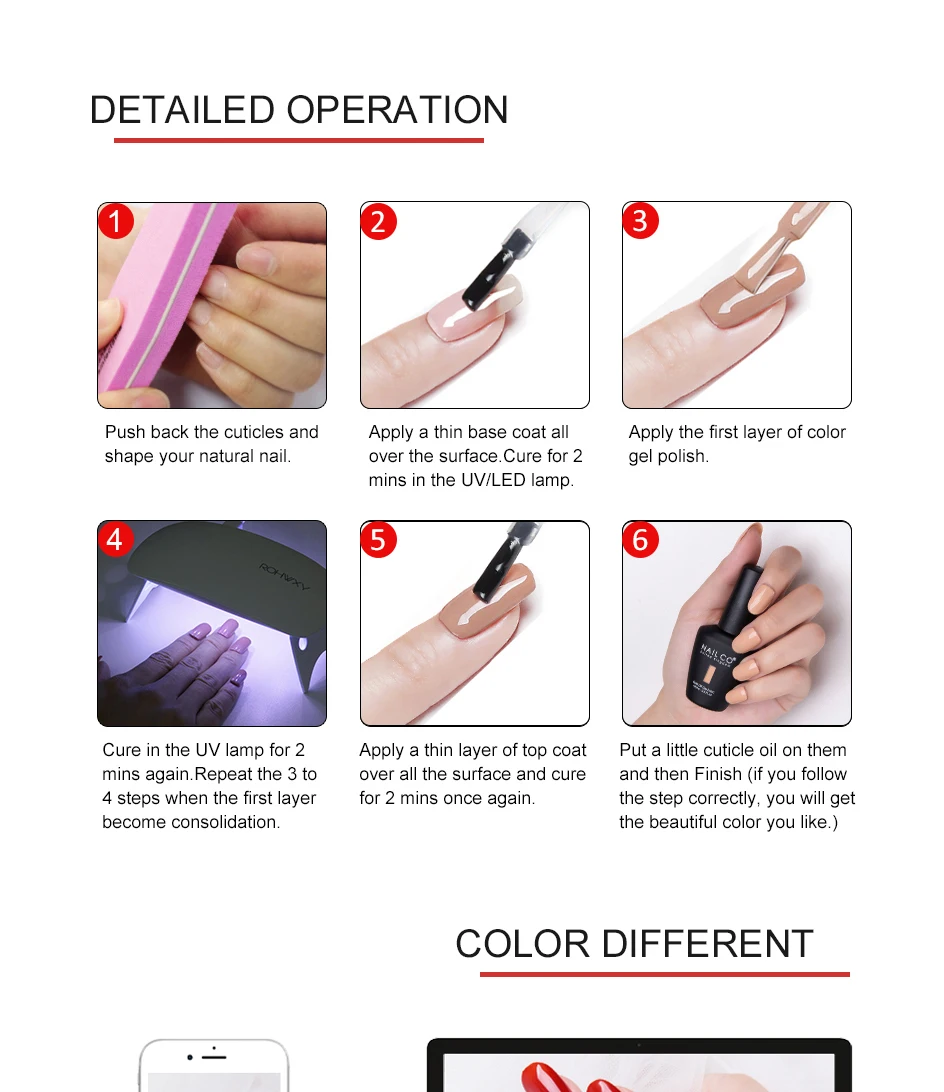 DETAILED OPERATION

1

Push back the cuticles and shape your natural nail.

2

Apply a thin base coat all over the surface.Cure for 2 mins in the UV/LED lamp.

3

Apply the first layer of color gel polish.

4

ROHWXY

Cure in the UV lamp for 2 mins again.Repeat the 3 to 4 steps when the first layer become consolidation.

5

Apply a thin layer of top coat over all the surface and cure for 2 mins once again.

6

NAILCO

Put a little cuticle oil on them and then Finish (if you follow the step correctly, you will get the beautiful color you like.)

COLOR DIFFERENT